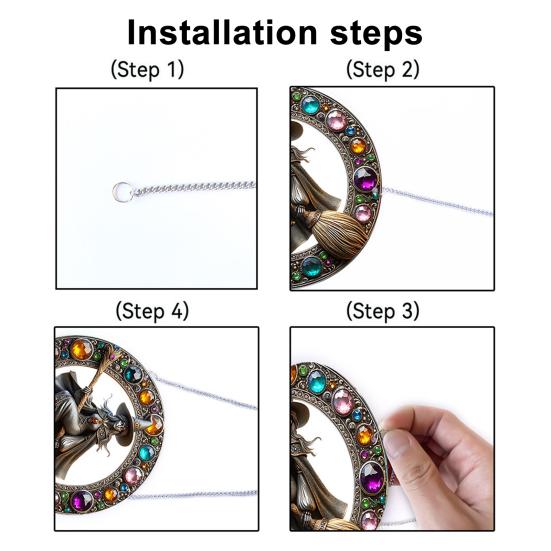 Installation steps

(Step 1)

(Step 2)

(Step 4)

(Step 3)