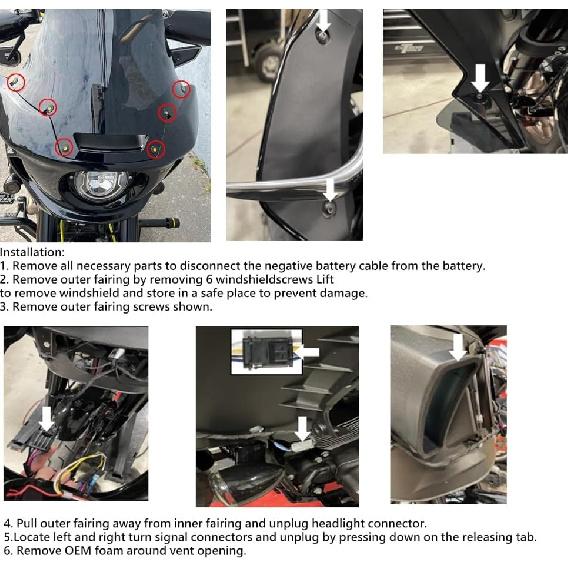 Installation:
1. Remove all necessary parts to disconnect the negative battery cable from the battery.
2. Remove outer fairing by removing 6 windshieldscrews Lift
to remove windshield and store in a safe place to prevent damage.
3. Remove outer fairing screws shown.

4. Pull outer fairing away from inner fairing and unplug headlight connector.
5.Locate left and right turn signal connectors and unplug by pressing down on the releasing tab.
6. Remove OEM foam around vent opening.