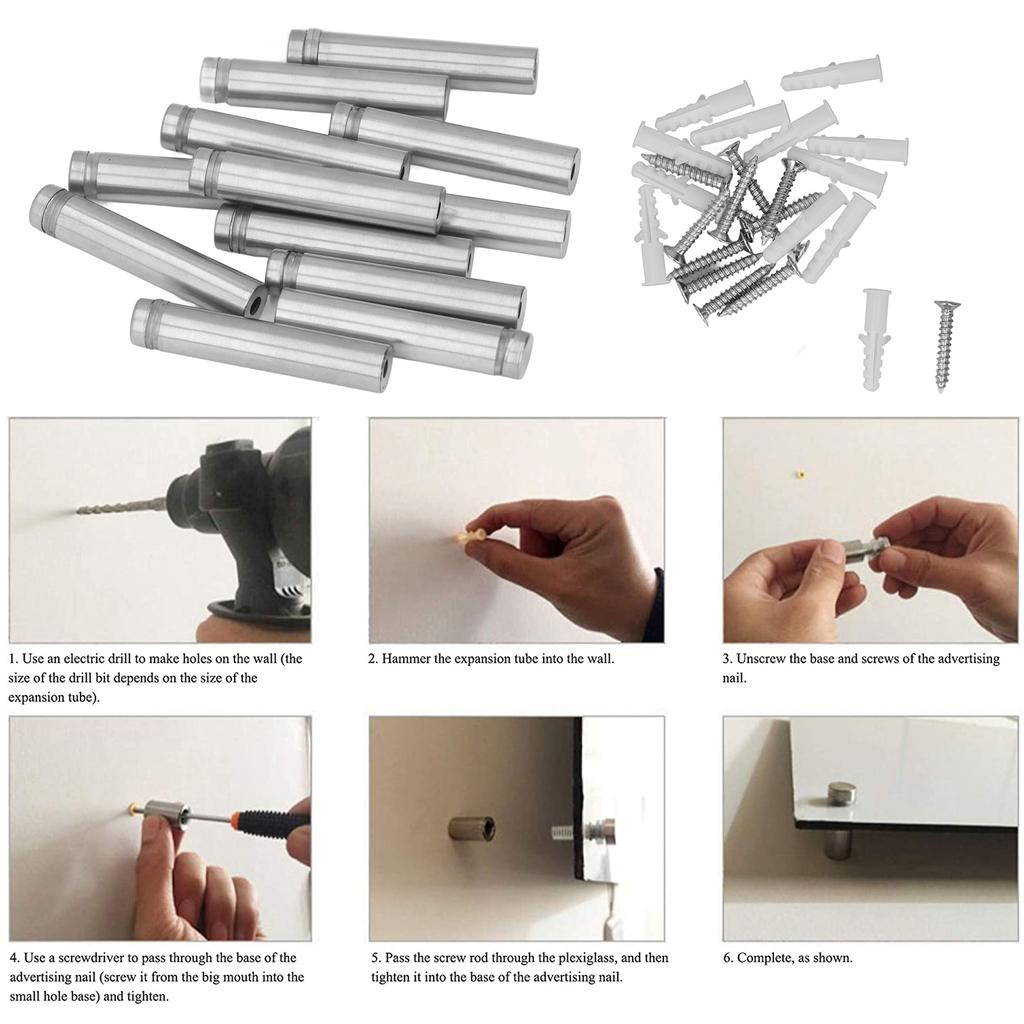 1. Use an electric drill to make holes on the wall (the size of the drill bit depends on the size of the expansion tube).

2. Hammer the expansion tube into the wall.

3. Unscrew the base and screws of the advertising nail.

4. Use a screwdriver to pass through the base of the advertising nail (screw it from the big mouth into the small hole base) and tighten.

5. Pass the screw rod through the plexiglass, and then tighten it into the base of the advertising nail.

6. Complete, as shown.