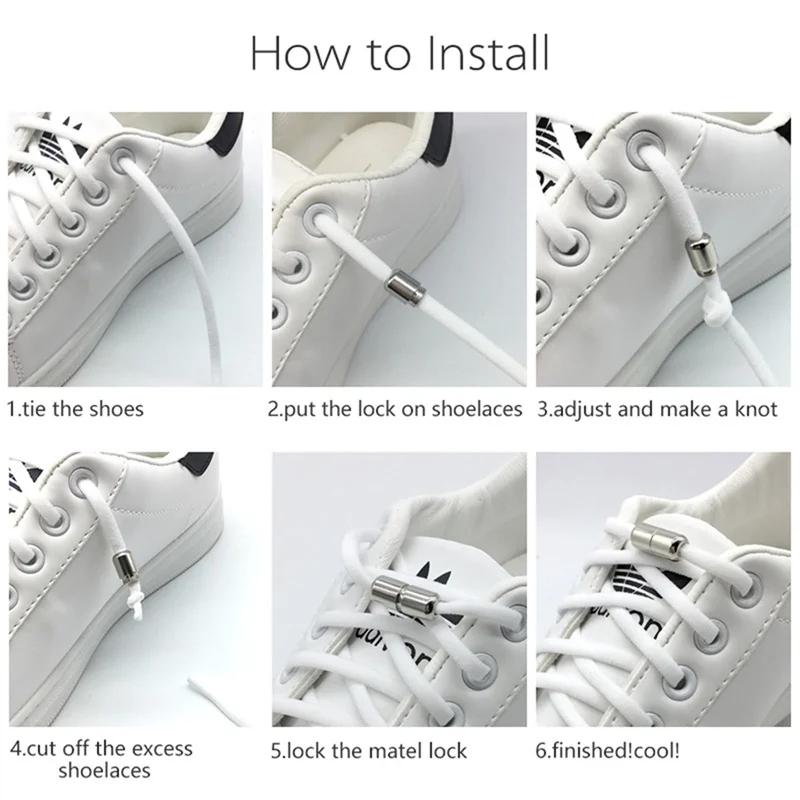 How to Install

1.tie the shoes

2.put the lock on shoelaces

3.adjust and make a knot

4.cut off the excess shoelaces

5.lock the matel lock

6.finished!cool!