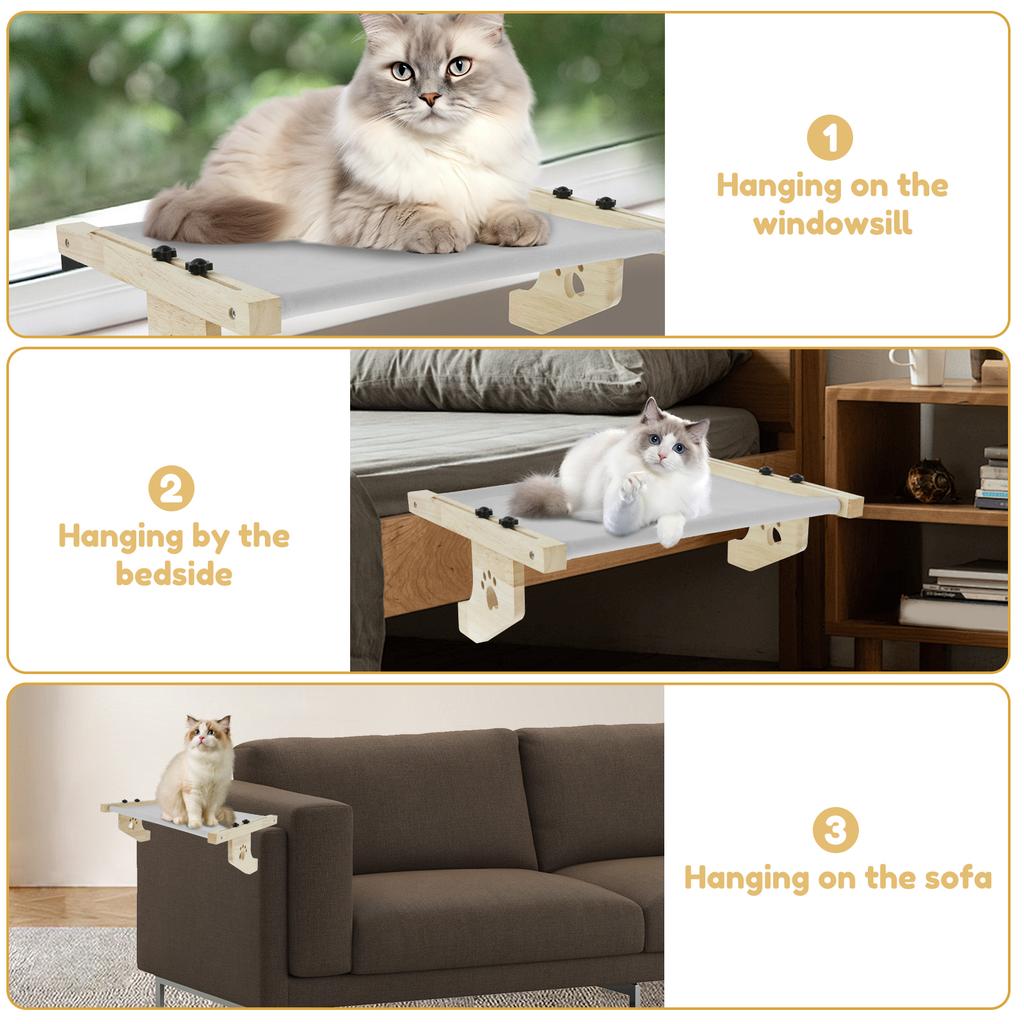 1
Hanging on the windowsill

2
Hanging by the bedside

3
Hanging on the sofa