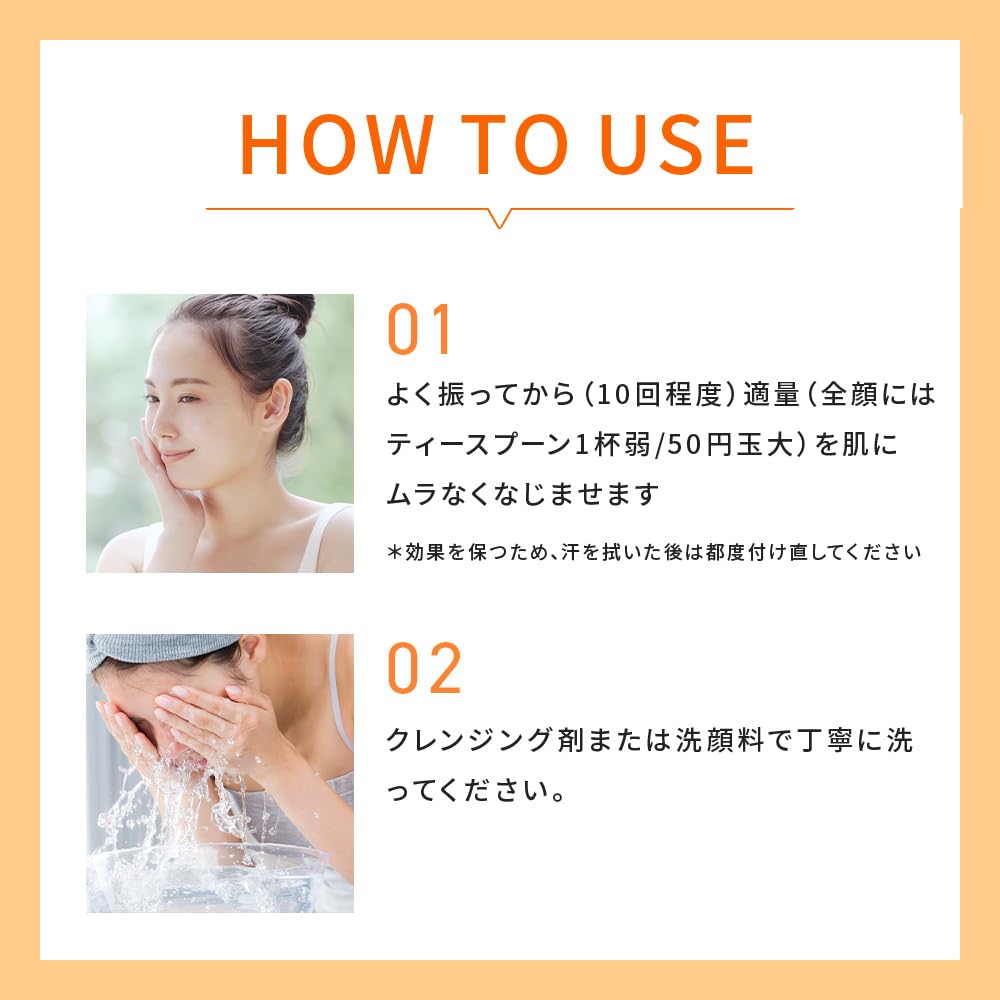 HOW TO USE

01

よく振ってから（10回程度）適量（全顔にはティースプーン1杯弱/50円玉大）を肌にムラなくなじませます

＊効果を保つため、汗を拭いた後は都度付け直してください

02

クレンジング剤または洗顔料で丁寧に洗ってください。