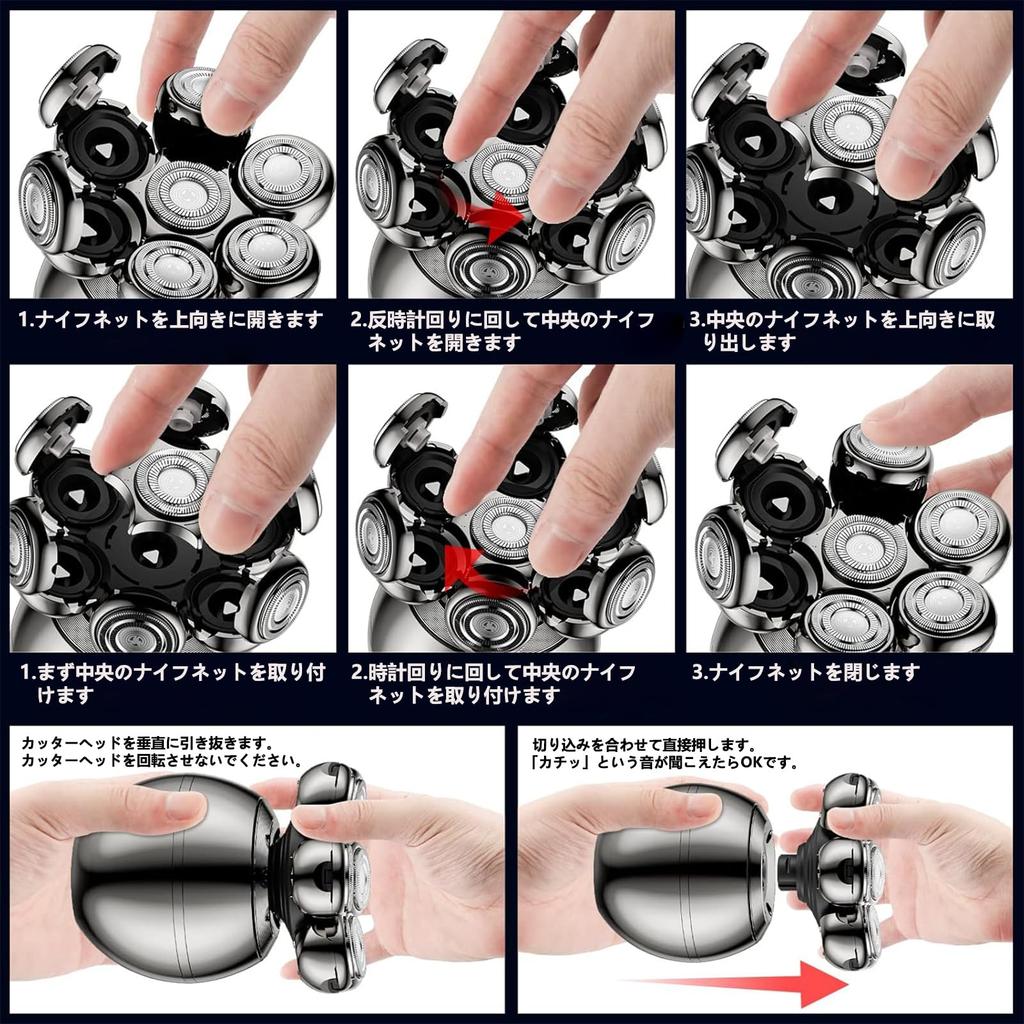 1.ナイフネットを上向きに開きます

2.反時計回りに回して中央のナイフネットを開きます

3.中央のナイフネットを上向きに取り出します

1.まず中央のナイフネットを取り付けます

2.時計回りに回して中央のナイフネットを取り付けます

3.ナイフネットを閉じます

カッターヘッドを垂直に引き抜きます。
カッターヘッドを回転させないでください。

切り込みを合わせて直接押します。
「カチッ」という音が聞こえたらOKです。