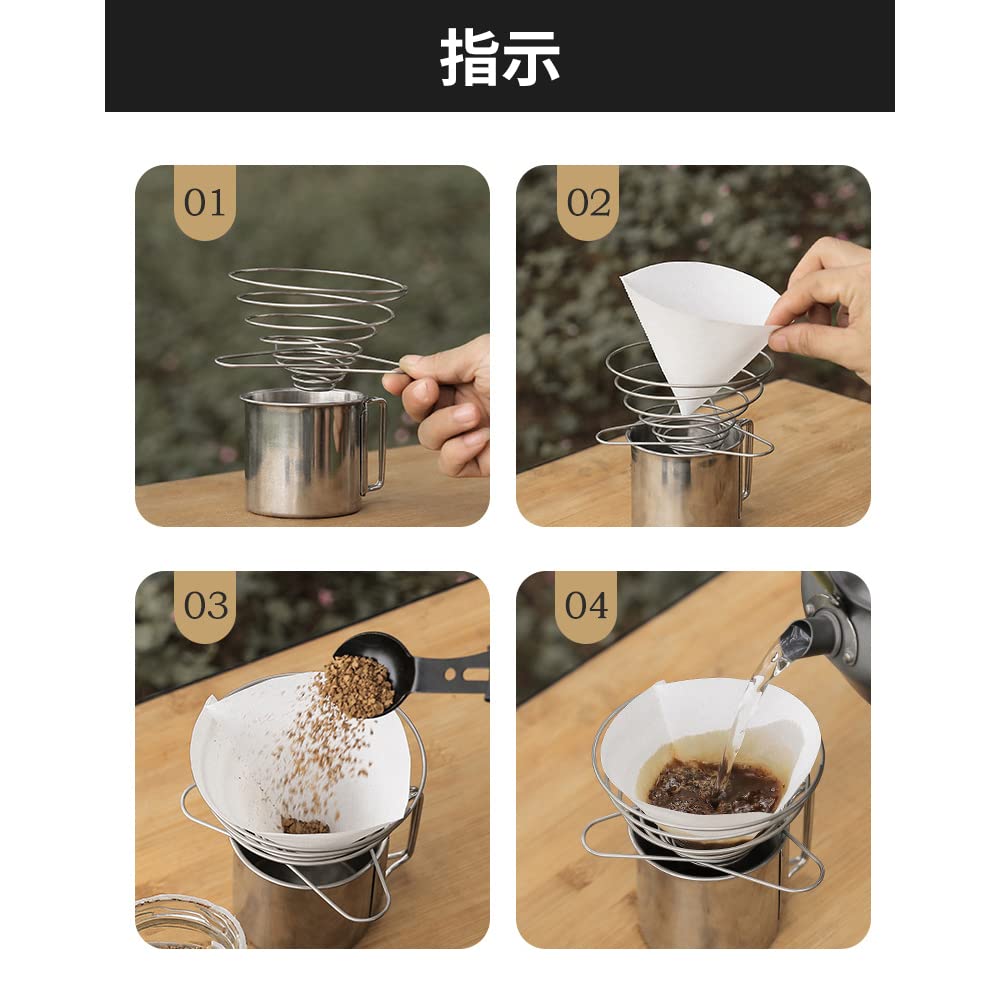 指示

01

02

03

04