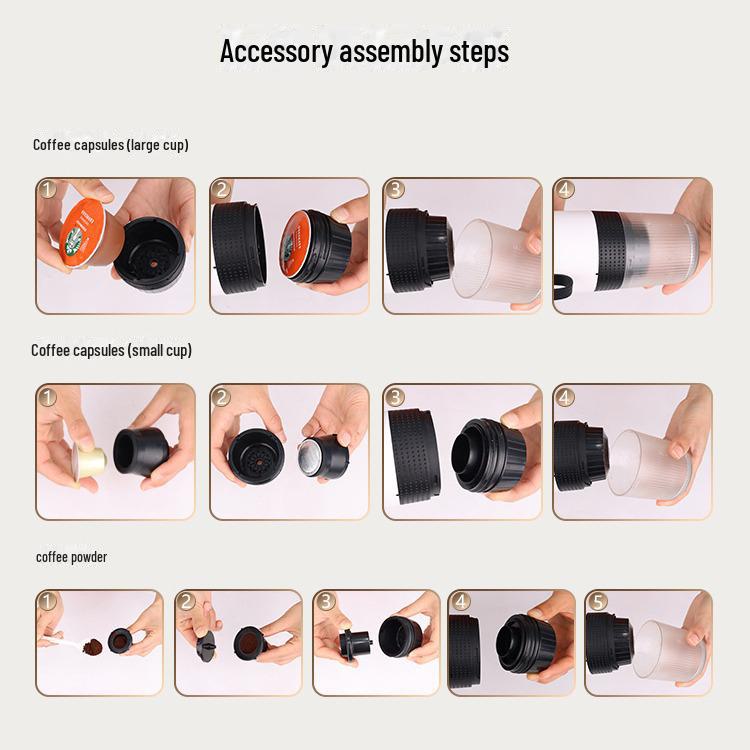 Accessory assembly steps

Coffee capsules (large cup)

1

2

3

4

Coffee capsules (small cup)

1

2

3

4

coffee powder

1

2

3

4

5