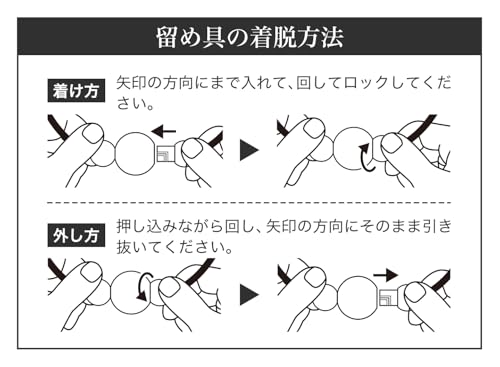 留め具の着脱方法

着け方 矢印の方向にまで入れて、回してロックしてください。

外し方 押し込みながら回し、矢印の方向にそのまま引き抜いてください。