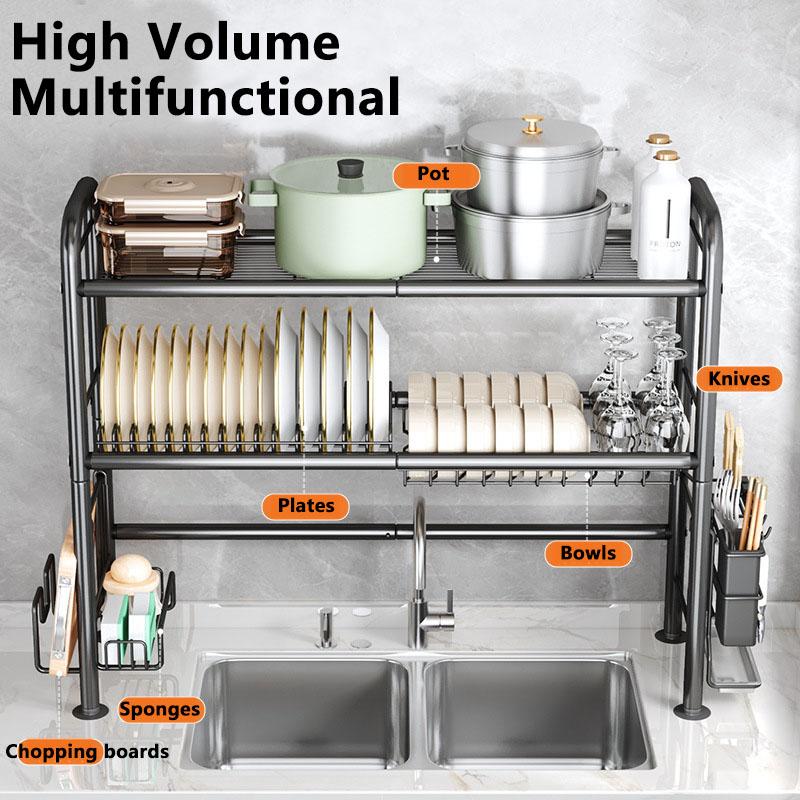 High Volume
Multifunctional

Pot

Knives

Plates

Bowls

Sponges

Chopping boards