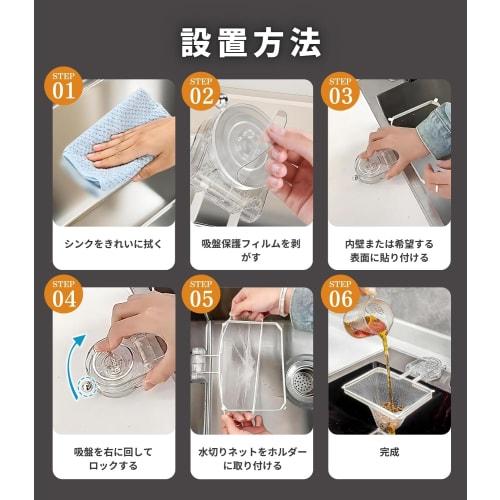 設置方法

STEP 01
シンクをきれいに拭く

STEP 02
吸盤保護フィルムを剥がす

STEP 03
内壁または希望する表面に貼り付ける

STEP 04
吸盤を右に回してロックする

STEP 05
水切りネットをホルダーに取り付ける

STEP 06
完成