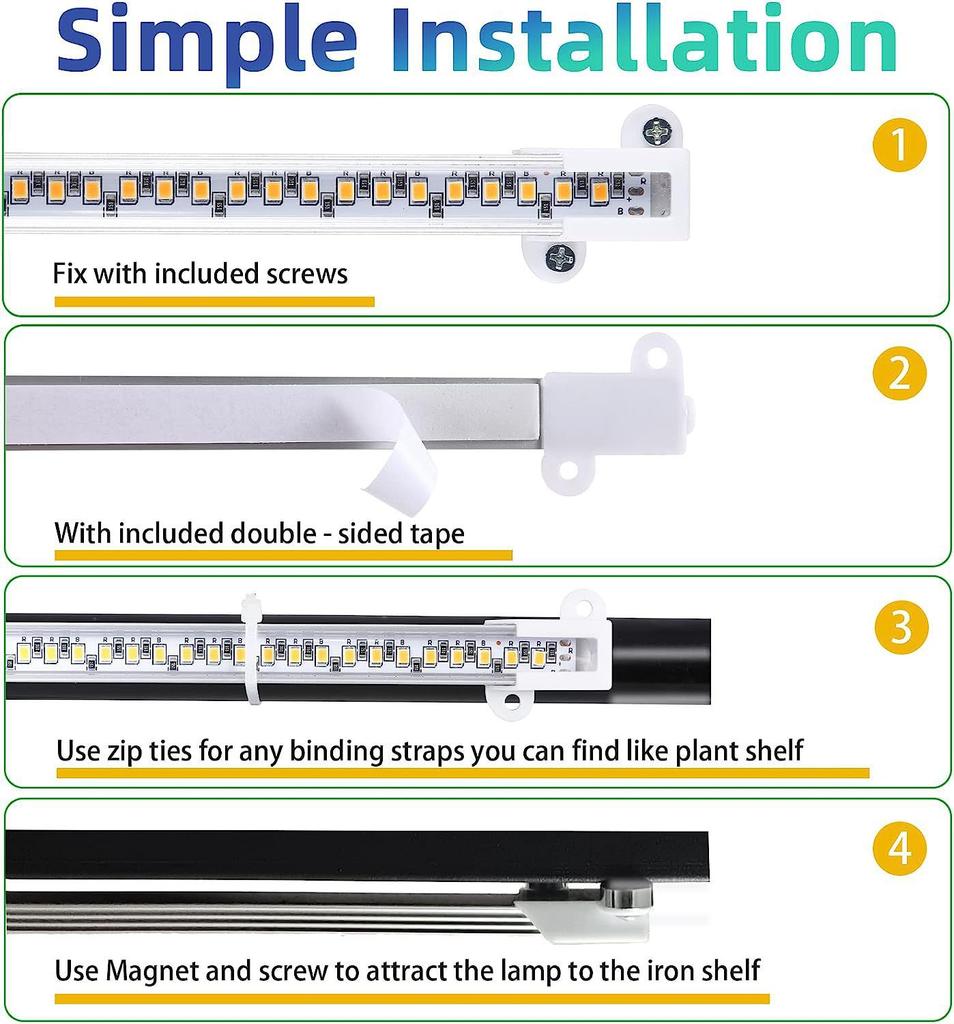 Simple Installation

1

Fix with included screws

2

With included double - sided tape

3

Use zip ties for any binding straps you can find like plant shelf

4

Use Magnet and screw to attract the lamp to the iron shelf