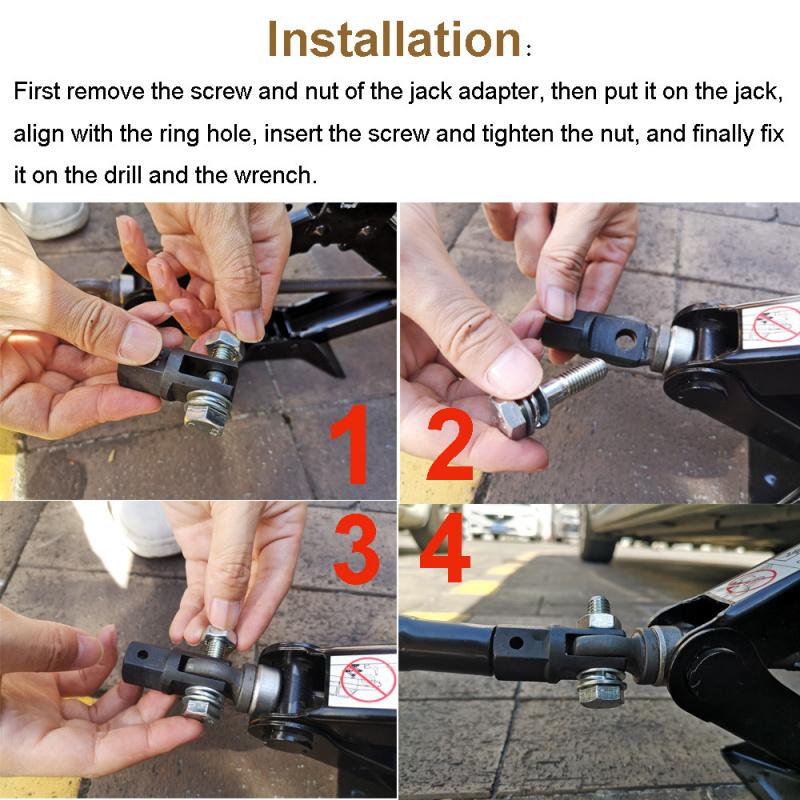 Installation:

First remove the screw and nut of the jack adapter, then put it on the jack, align with the ring hole, insert the screw and tighten the nut, and finally fix it on the drill and the wrench.

1

2

3

4