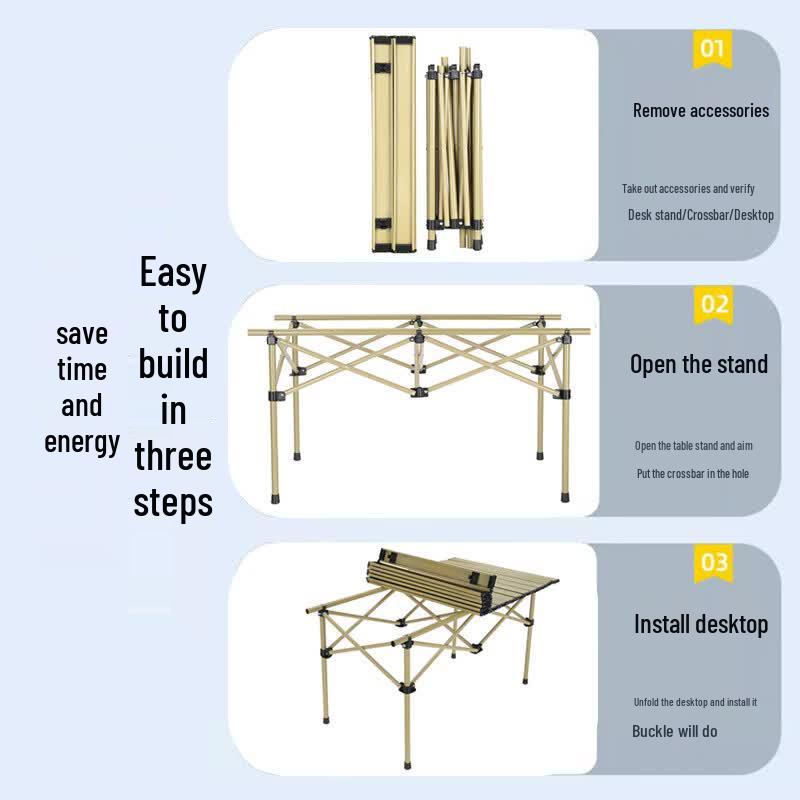 save time and energy

Easy to build in three steps

01
Remove accessories
Take out accessories and verify
Desk stand/Crossbar/Desktop

02
Open the stand
Open the table stand and aim
Put the crossbar in the hole

03
Install desktop
Unfold the desktop and install it
Buckle will do