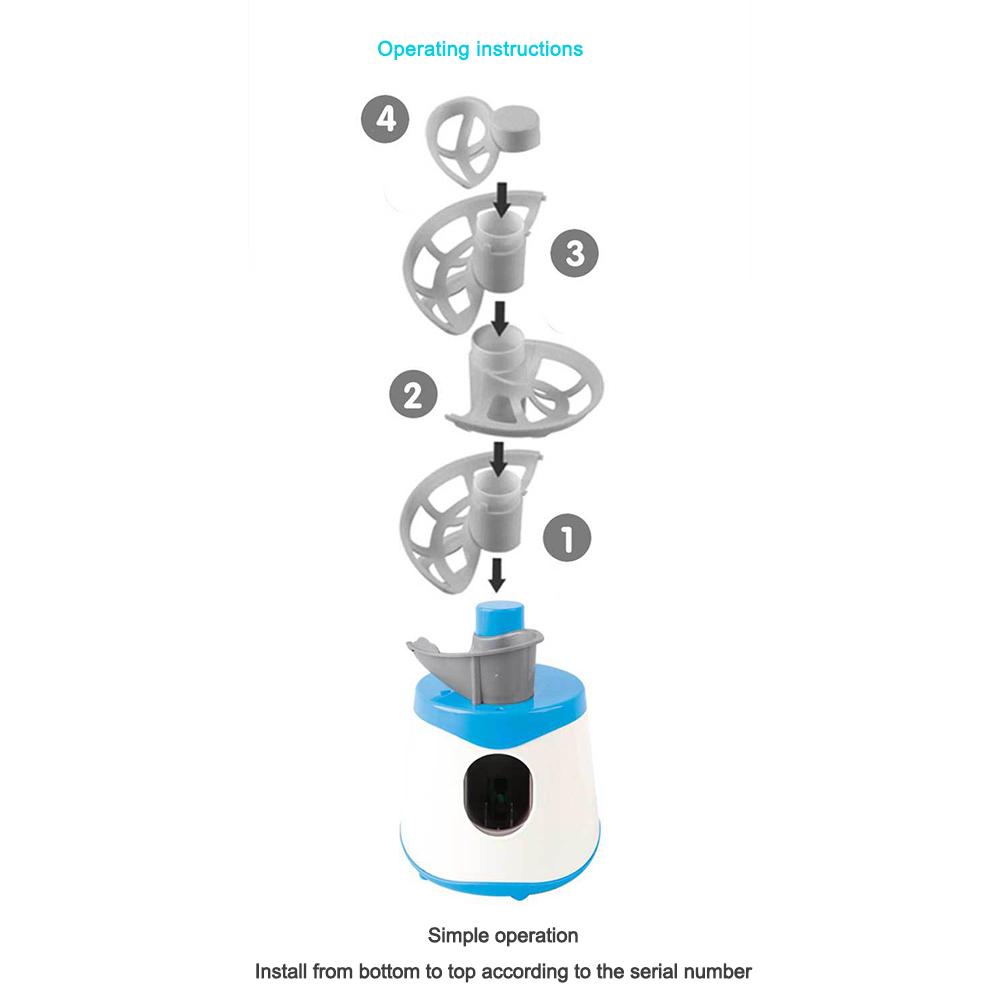 Operating instructions

4

3

2

1

Simple operation

Install from bottom to top according to the serial number