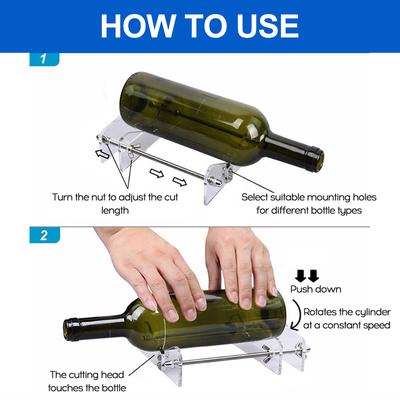 HOW TO USE

1

Turn the nut to adjust the cut length

Select suitable mounting holes for different bottle types

2

Push down

Rotates the cylinder at a constant speed

The cutting head touches the bottle