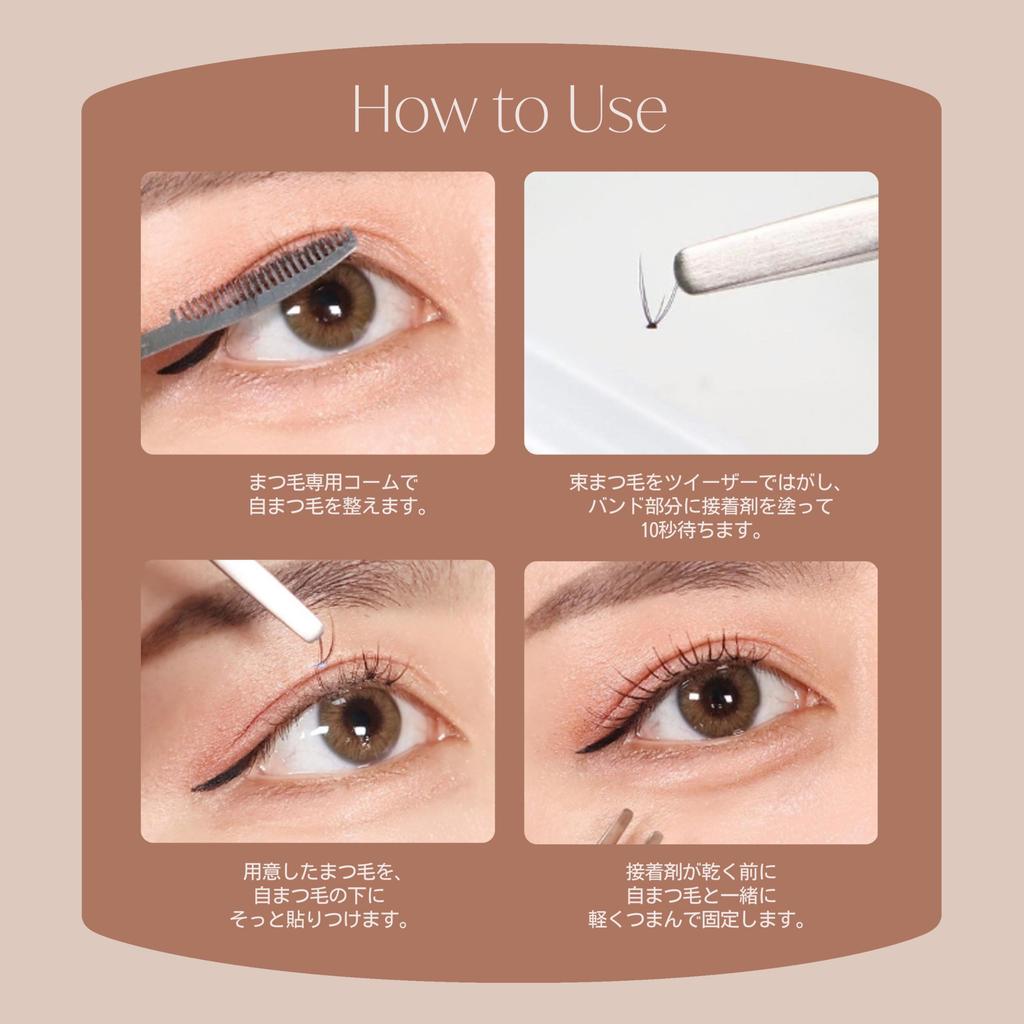 How to Use

まつ毛専用コームで
自まつ毛を整えます。

束まつ毛をツイーザーではがし、
バンド部分に接着剤を塗って
10秒待ちます。

用意したまつ毛を、
自まつ毛の下に
そっと貼りつけます。

接着剤が乾く前に
自まつ毛と一緒に
軽くつまんで固定します。