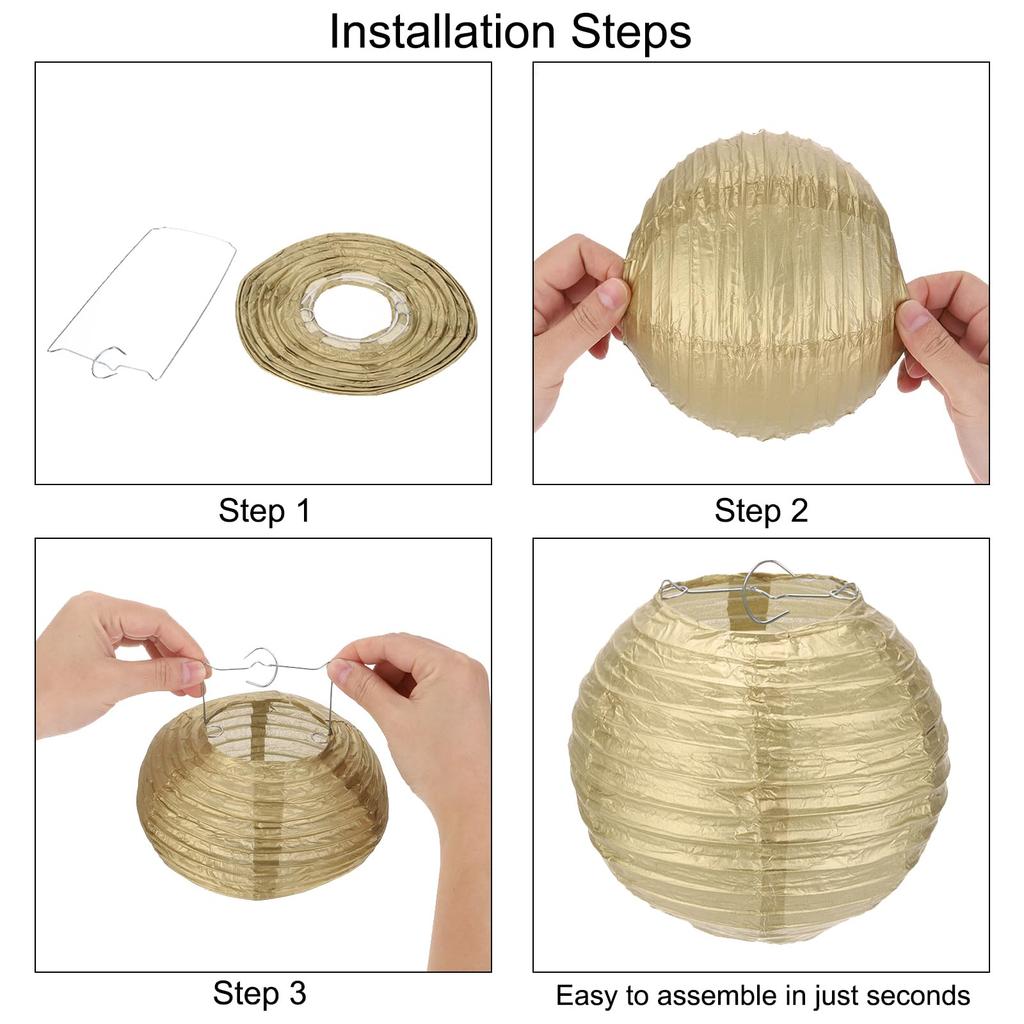 Installation Steps

Step 1

Step 2

Step 3

Easy to assemble in just seconds