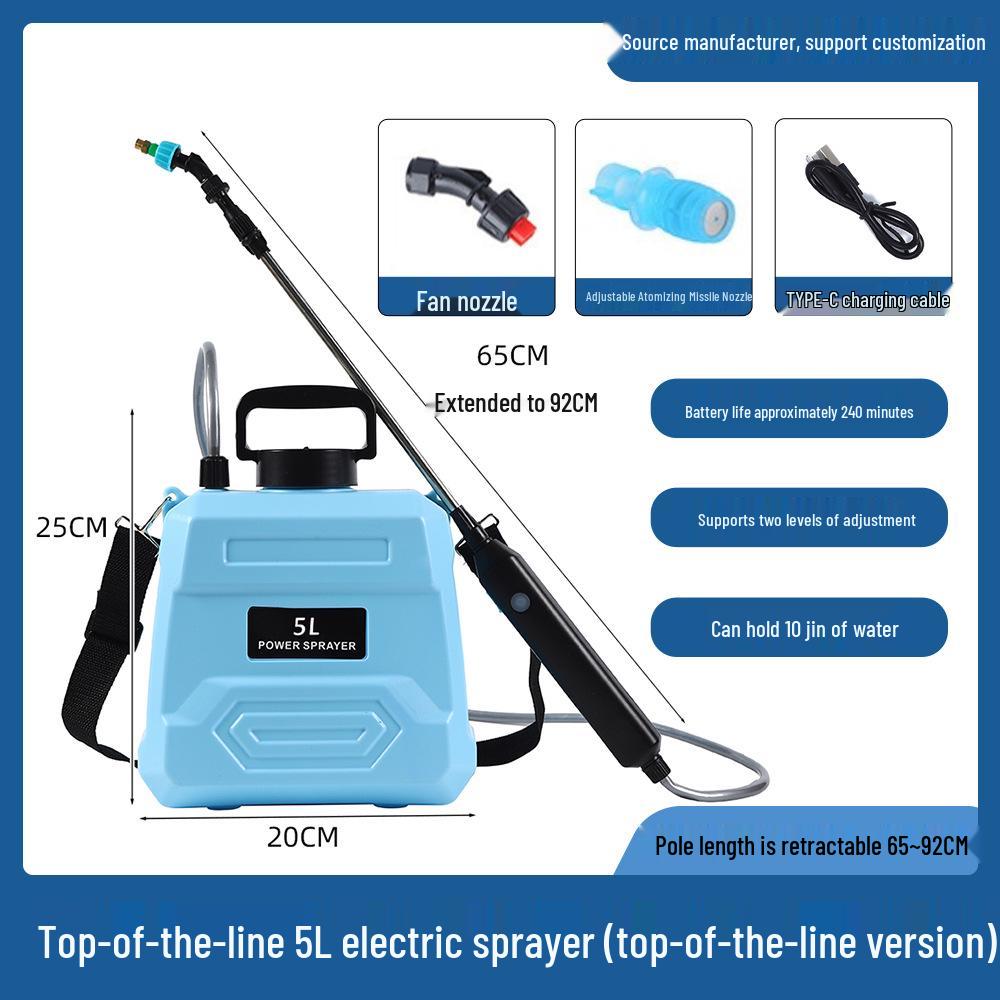 Source manufacturer, support customization

Fan nozzle

Adjustable Atomizing Missile Nozzle

TYPE-C charging cable

65CM

Extended to 92CM

Battery life approximately 240 minutes

Supports two levels of adjustment

Can hold 10 jin of water

25CM

5L
POWER SPRAYER

20CM

Pole length is retractable 65~92CM

Top-of-the-line 5L electric sprayer (top-of-the-line version)