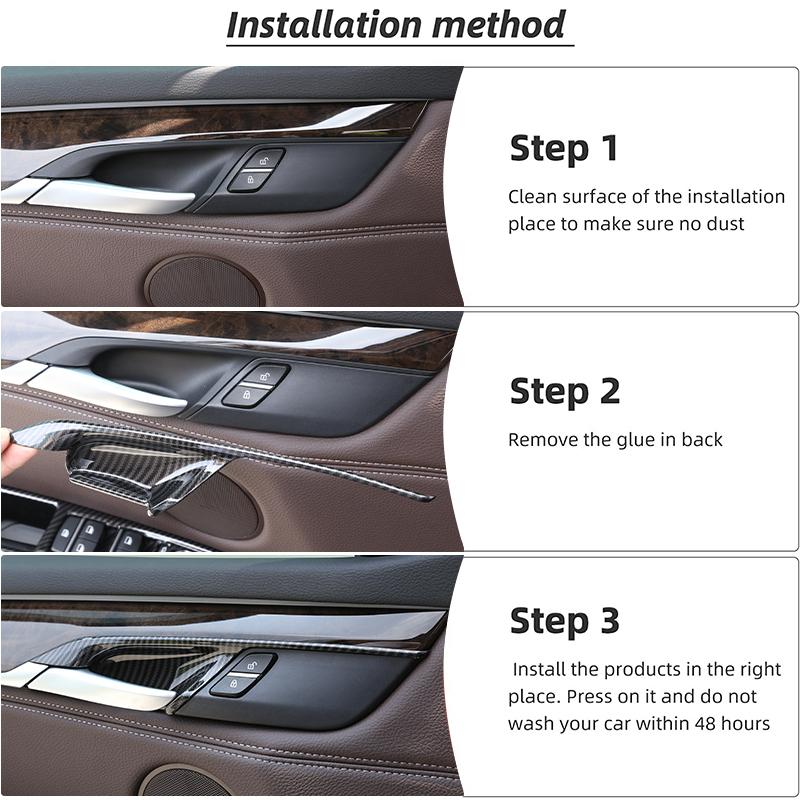 Installation method

Step 1

Clean surface of the installation place to make sure no dust

Step 2

Remove the glue in back

Step 3

Install the products in the right place. Press on it and do not wash your car within 48 hours