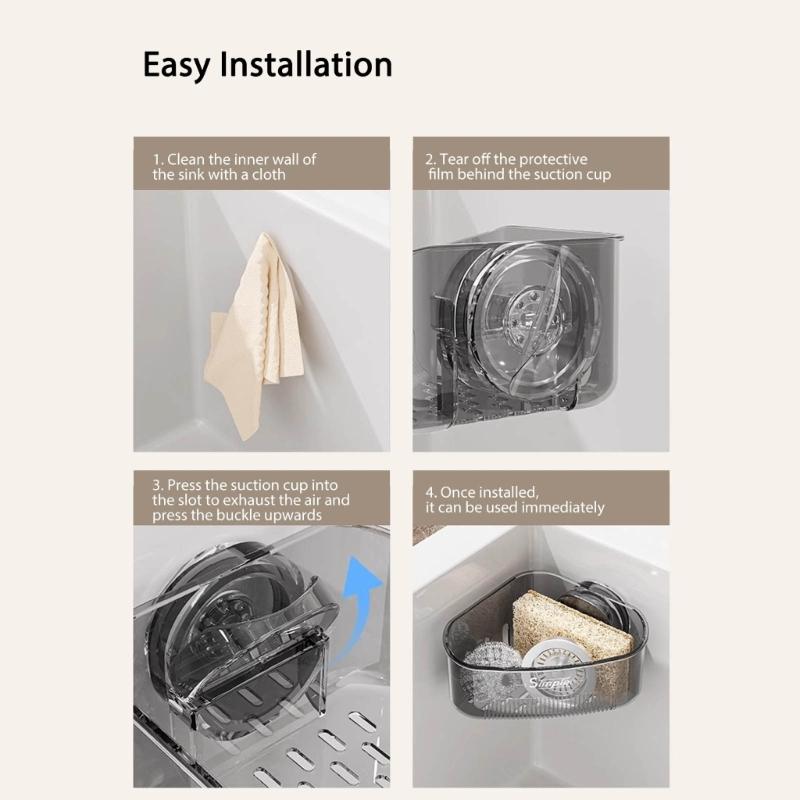 Easy Installation

1. Clean the inner wall of the sink with a cloth

2. Tear off the protective film behind the suction cup

3. Press the suction cup into the slot to exhaust the air and press the buckle upwards

4. Once installed, it can be used immediately

Simple