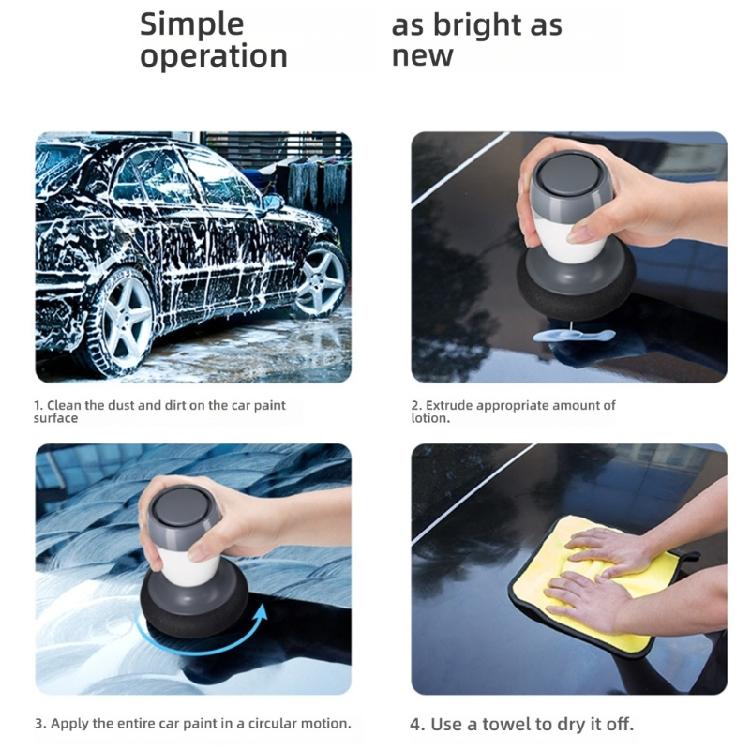 Simple operation

as bright as new

1. Clean the dust and dirt on the car paint surface

2. Extrude appropriate amount of lotion.

3. Apply the entire car paint in a circular motion.

4. Use a towel to dry it off.