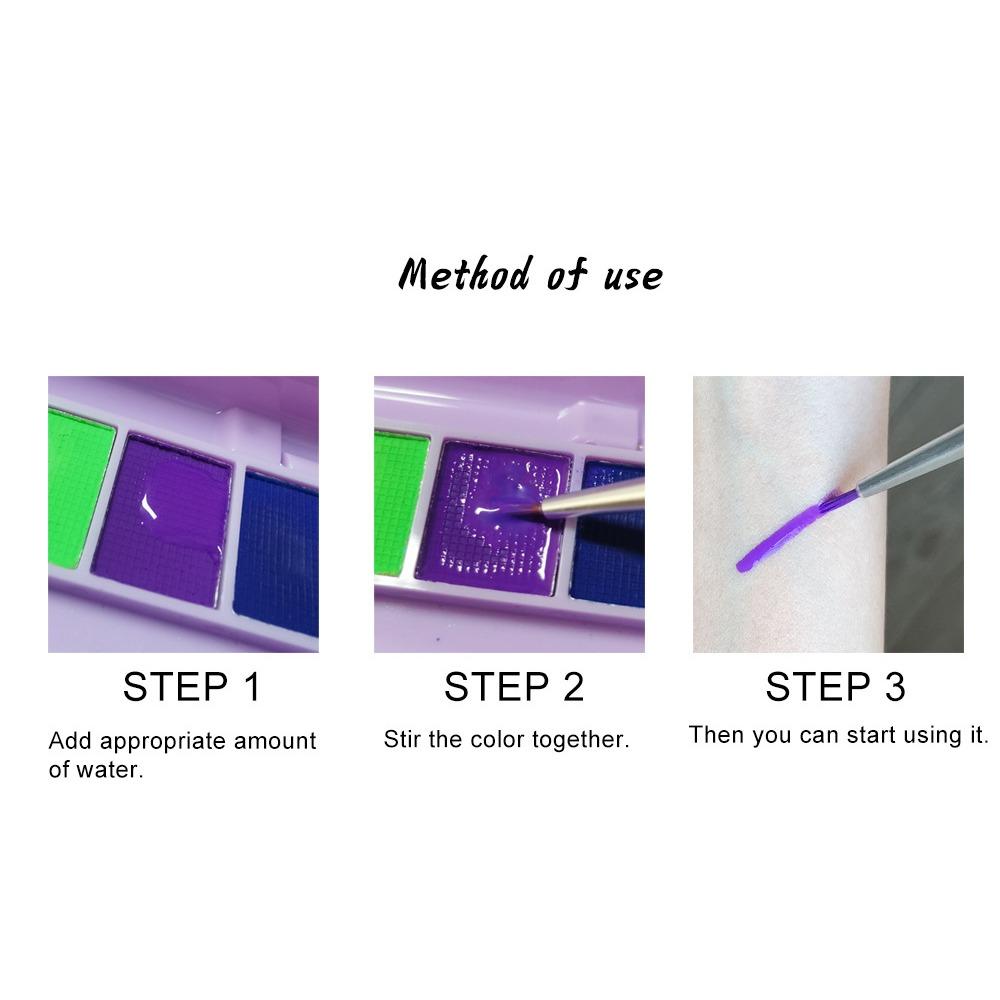 Method of use

STEP 1

Add appropriate amount of water.

STEP 2

Stir the color together.

STEP 3

Then you can start using it.