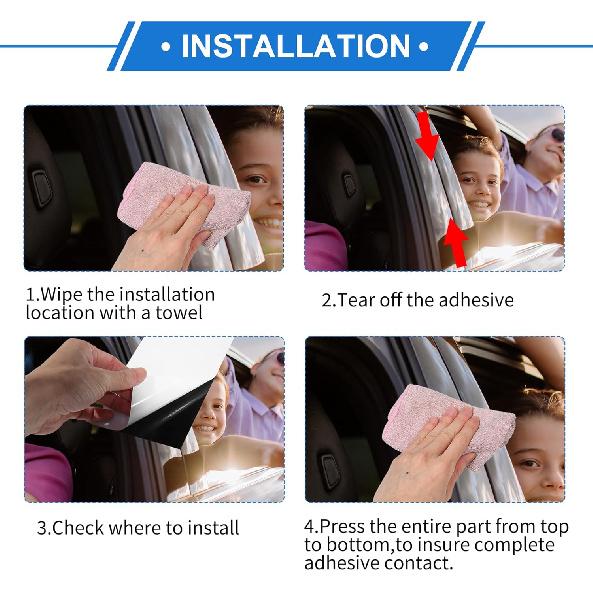 • INSTALLATION •

1.Wipe the installation location with a towel

2.Tear off the adhesive

3.Check where to install

4.Press the entire part from top to bottom,to insure complete adhesive contact.