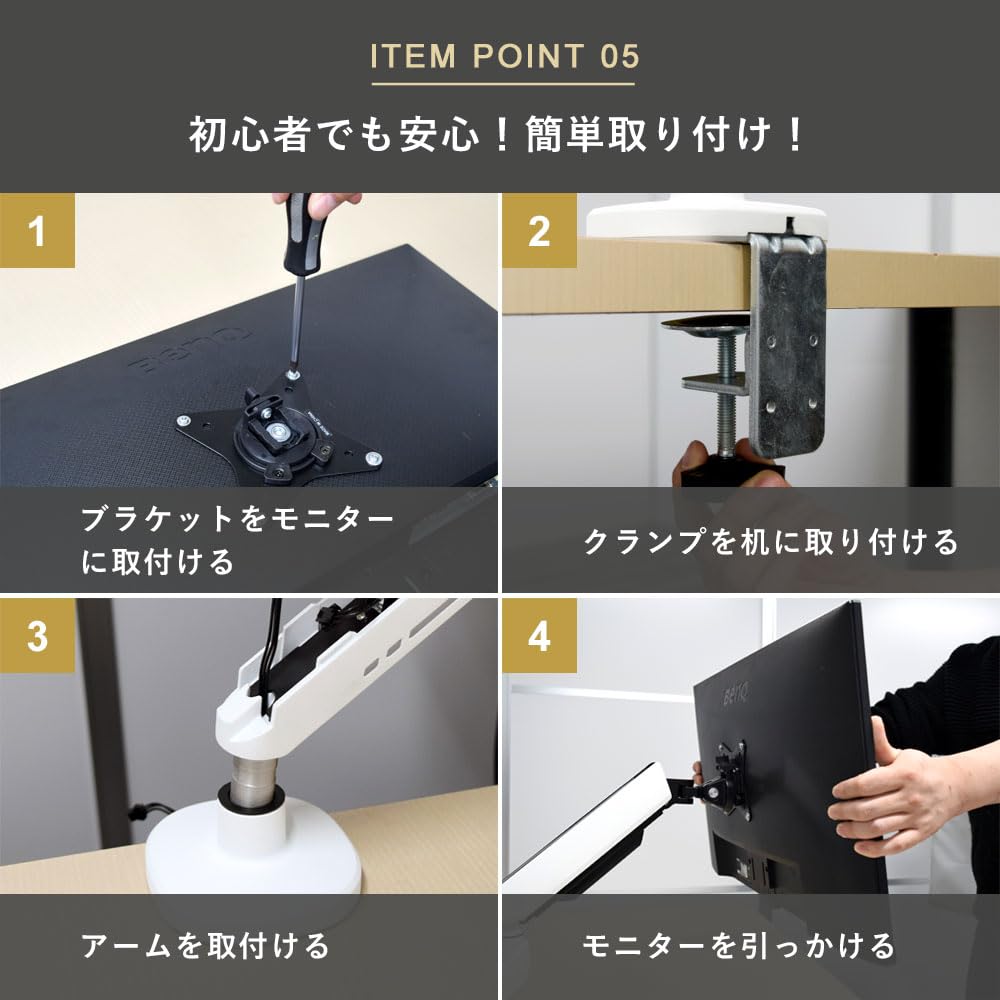 ITEM POINT 05

初心者でも安心！簡単取り付け！

1

BenQ

ブラケットをモニターに取付ける

2

クランプを机に取り付ける

3

アームを取付ける

4

BenQ

モニターを引っかける