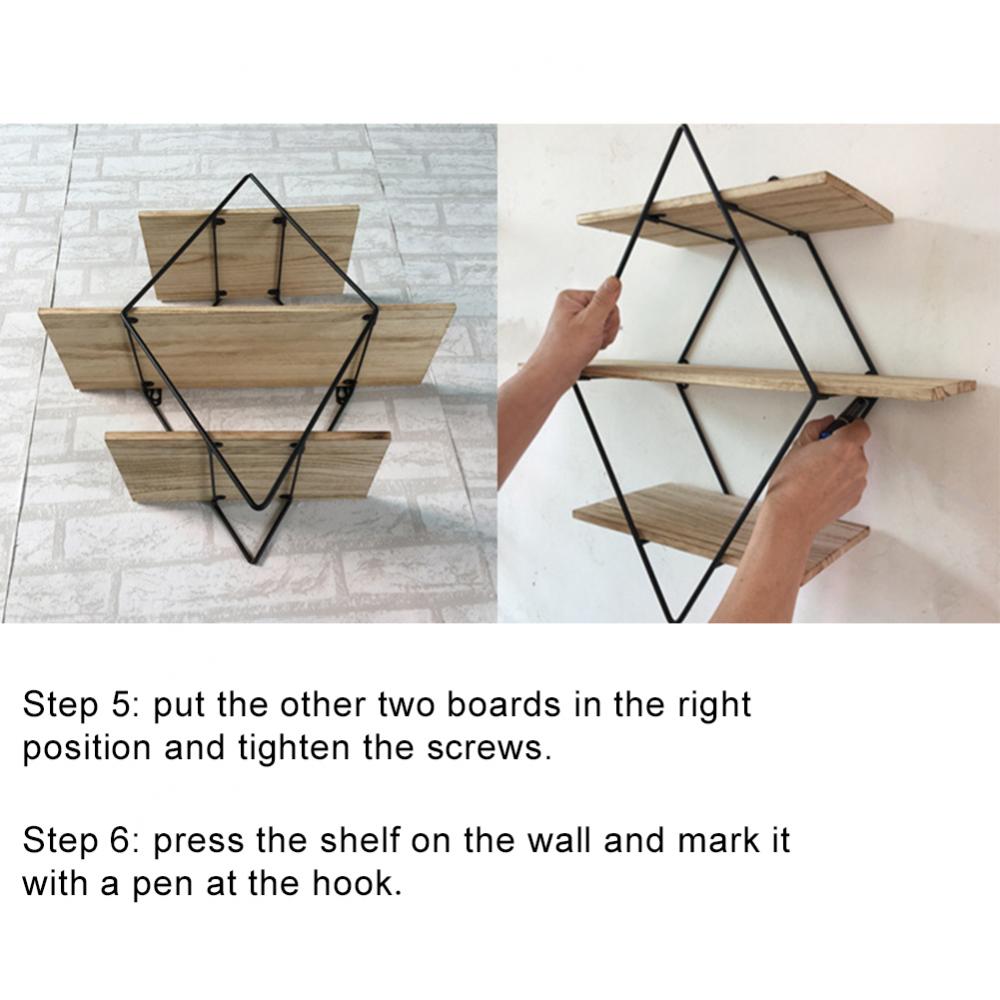 Step 5: put the other two boards in the right position and tighten the screws.

Step 6: press the shelf on the wall and mark it with a pen at the hook.