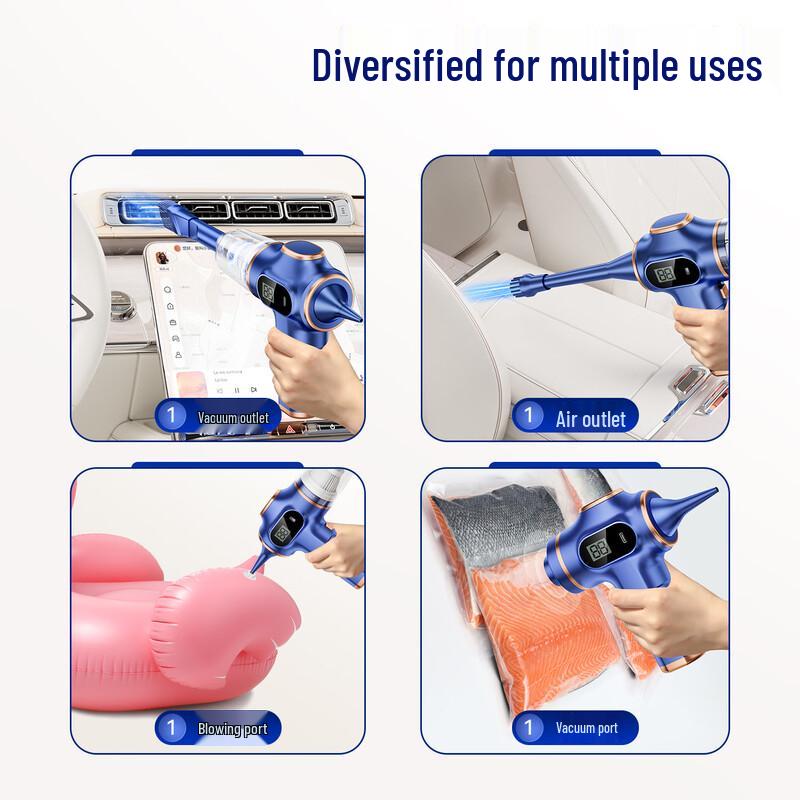 Diversified for multiple uses

1 Vacuum outlet

1 Air outlet

1 Blowing port

1 Vacuum port