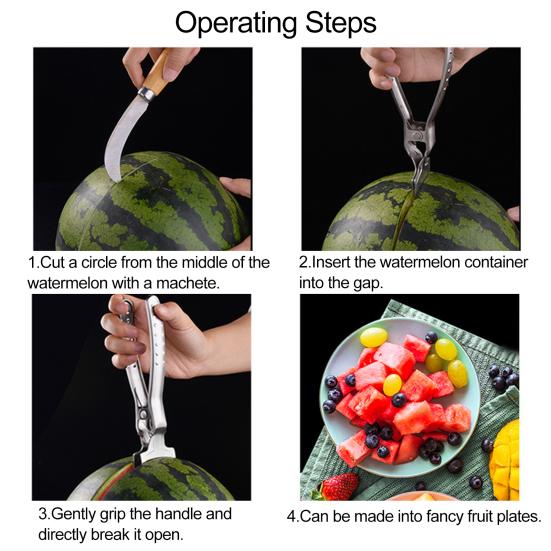 Operating Steps

1.Cut a circle from the middle of the watermelon with a machete.

2.Insert the watermelon container into the gap.

3.Gently grip the handle and directly break it open.

4.Can be made into fancy fruit plates.