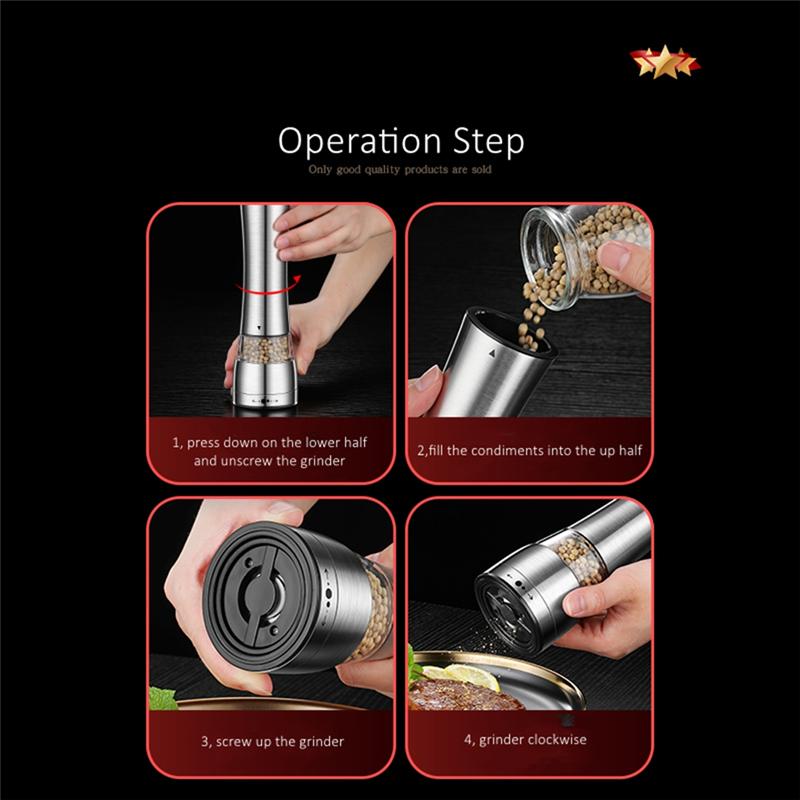 Operation Step
Only good quality products are sold

1, press down on the lower half and unscrew the grinder

2,fill the condiments into the up half

3, screw up the grinder

4, grinder clockwise