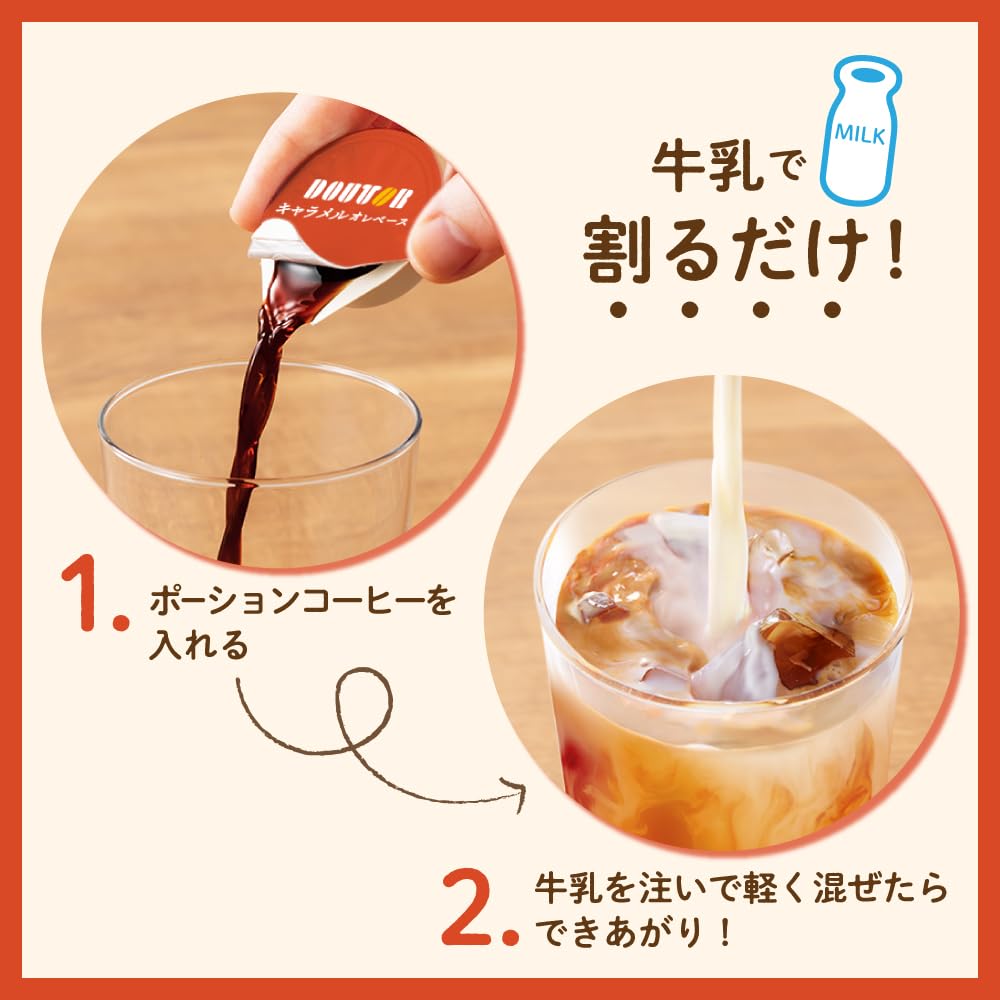 DOUTOR
キャラメルオレベース

MILK

牛乳で
割るだけ！

1. ポーションコーヒーを入れる

2. 牛乳を注いで軽く混ぜたらできあがり！