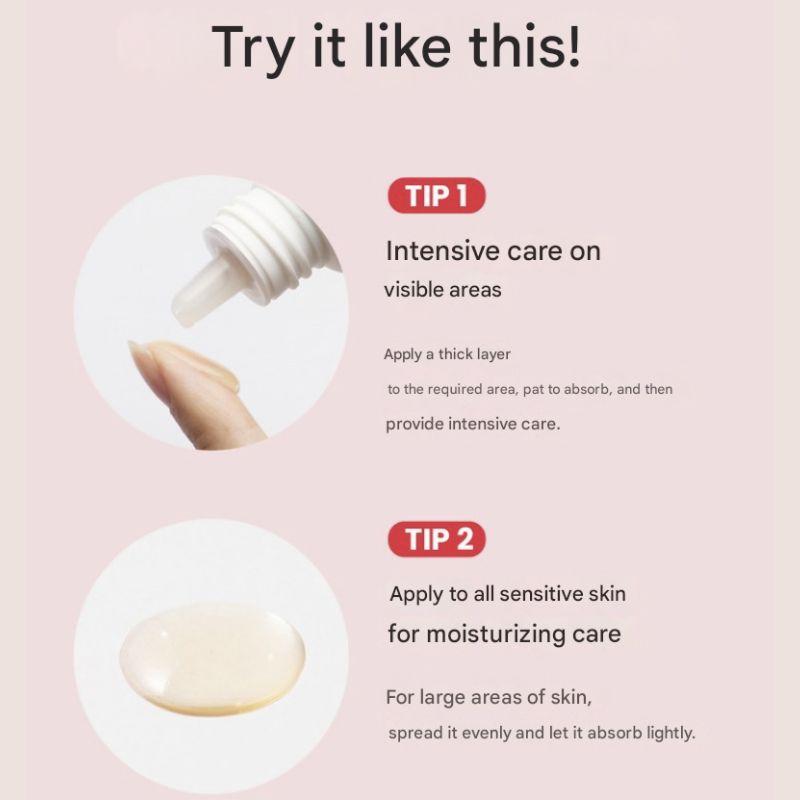 Try it like this!

TIP 1

Intensive care on visible areas

Apply a thick layer to the required area, pat to absorb, and then provide intensive care.

TIP 2

Apply to all sensitive skin for moisturizing care

For large areas of skin, spread it evenly and let it absorb lightly.