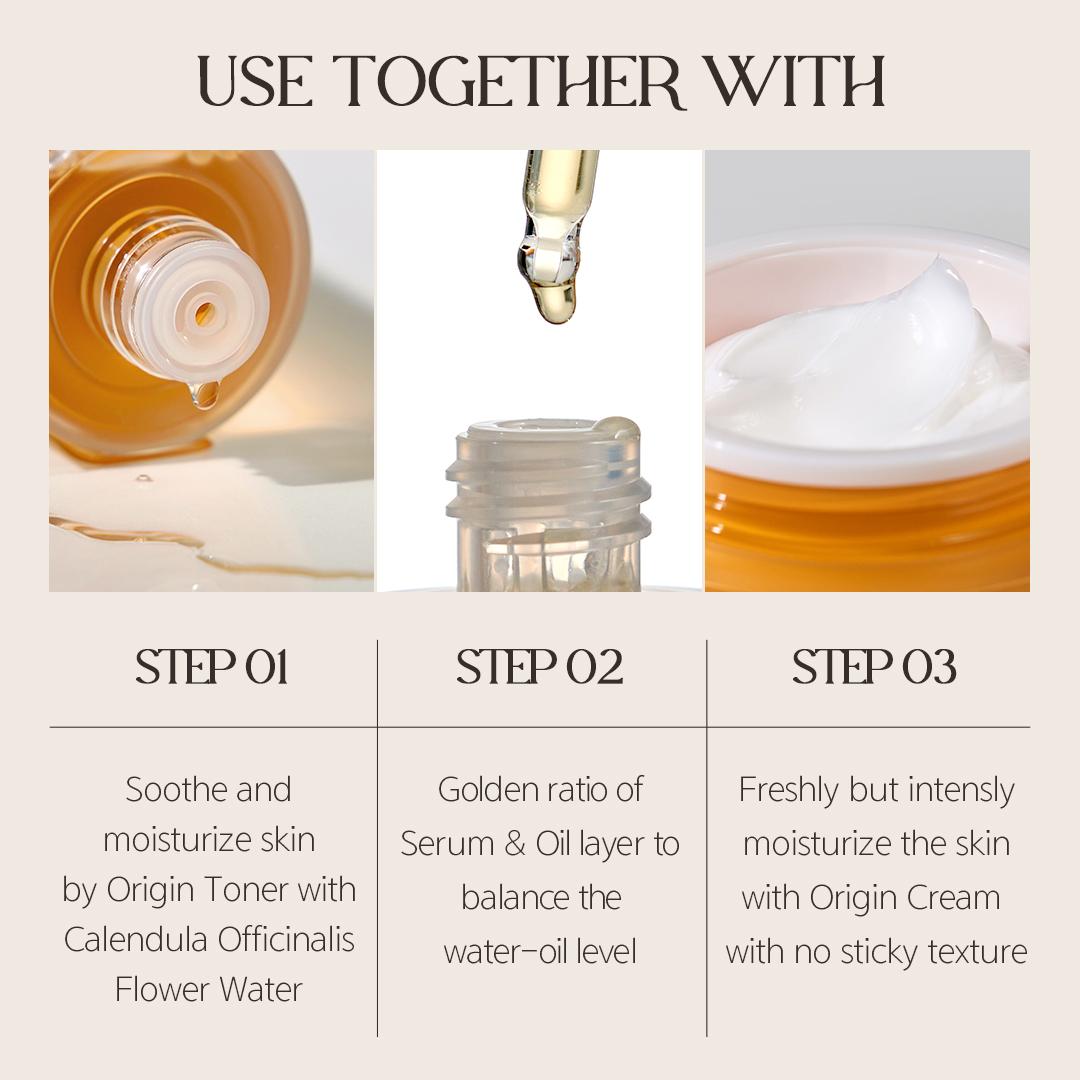 USE TOGETHER WITH

| STEP 01 | STEP 02 | STEP 03 |
|---|---|---|
| Soothe and moisturize skin by Origin Toner with Calendula Officinalis Flower Water | Golden ratio of Serum & Oil layer to balance the water-oil level | Freshly but intensly moisturize the skin with Origin Cream with no sticky texture |