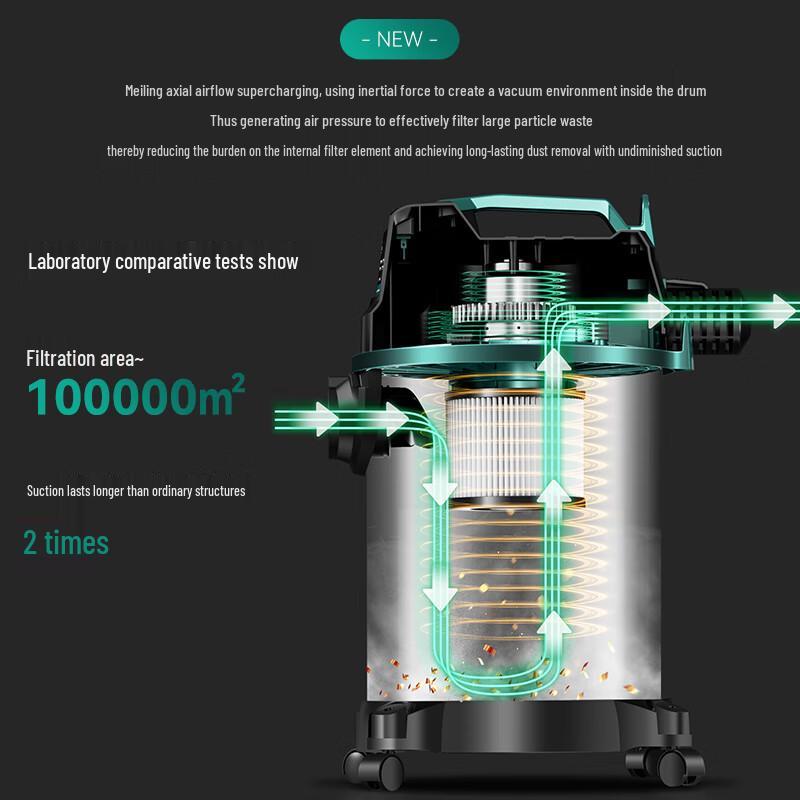 - NEW -

Meiling axial airflow supercharging, using inertial force to create a vacuum environment inside the drum

Thus generating air pressure to effectively filter large particle waste

thereby reducing the burden on the internal filter element and achieving long-lasting dust removal with undiminished suction

Laboratory comparative tests show

Filtration area~

$100000m^2$

Suction lasts longer than ordinary structures

2 times