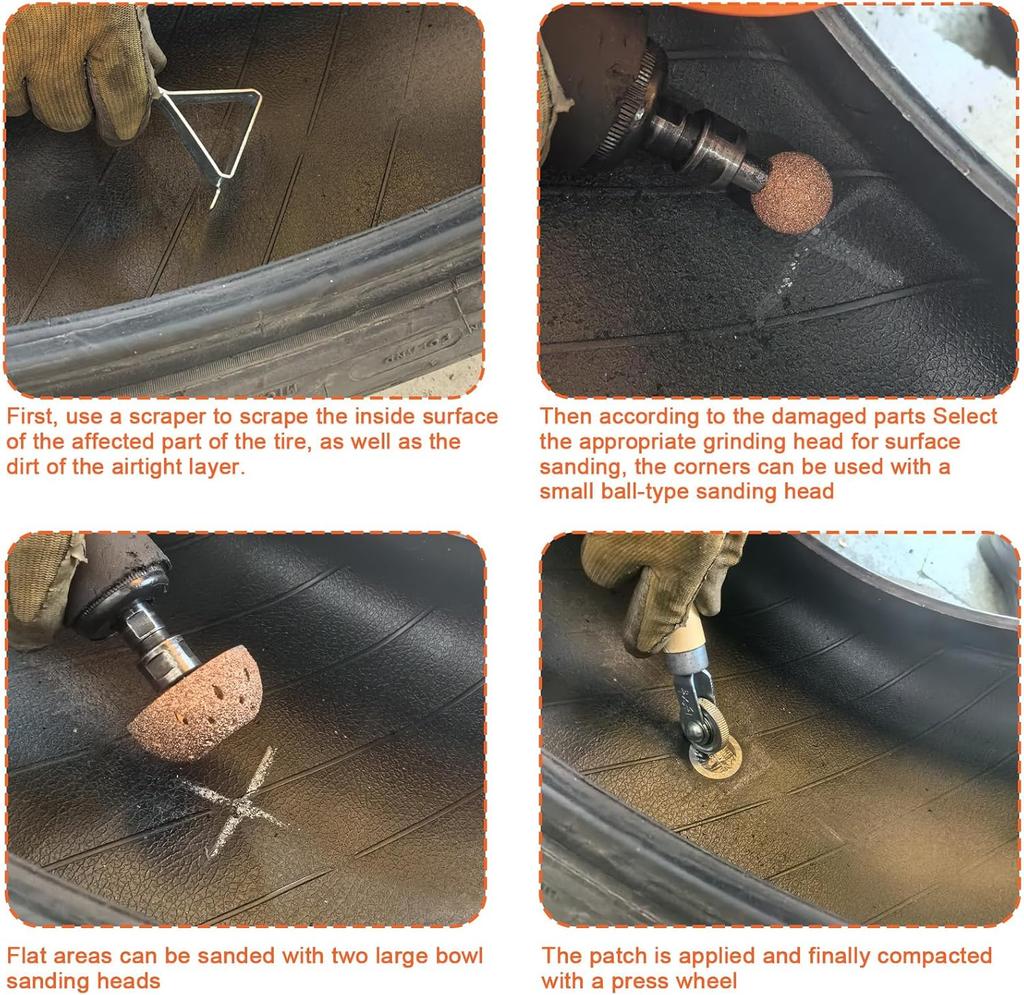 First, use a scraper to scrape the inside surface of the affected part of the tire, as well as the dirt of the airtight layer.

Then according to the damaged parts Select the appropriate grinding head for surface sanding, the corners can be used with a small ball-type sanding head

Flat areas can be sanded with two large bowl sanding heads

The patch is applied and finally compacted with a press wheel