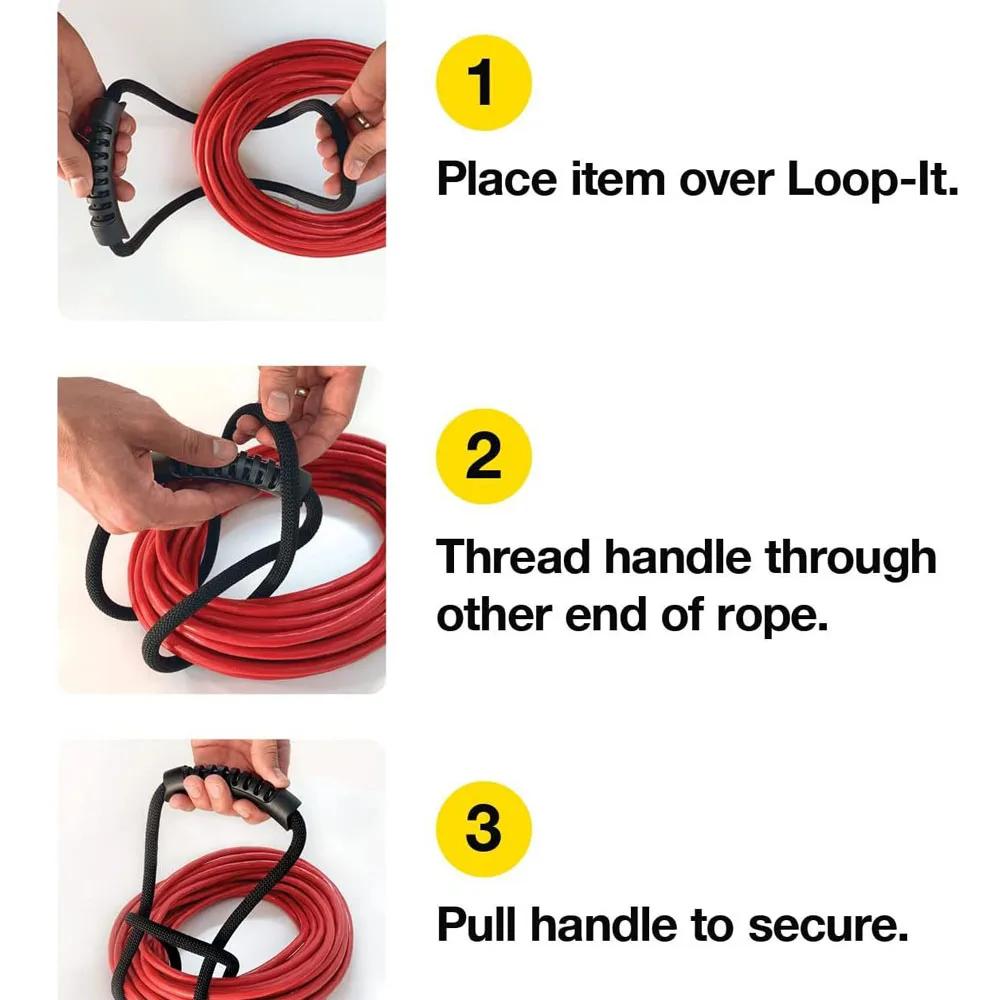 1

Place item over Loop-It.

2

Thread handle through other end of rope.

3

Pull handle to secure.