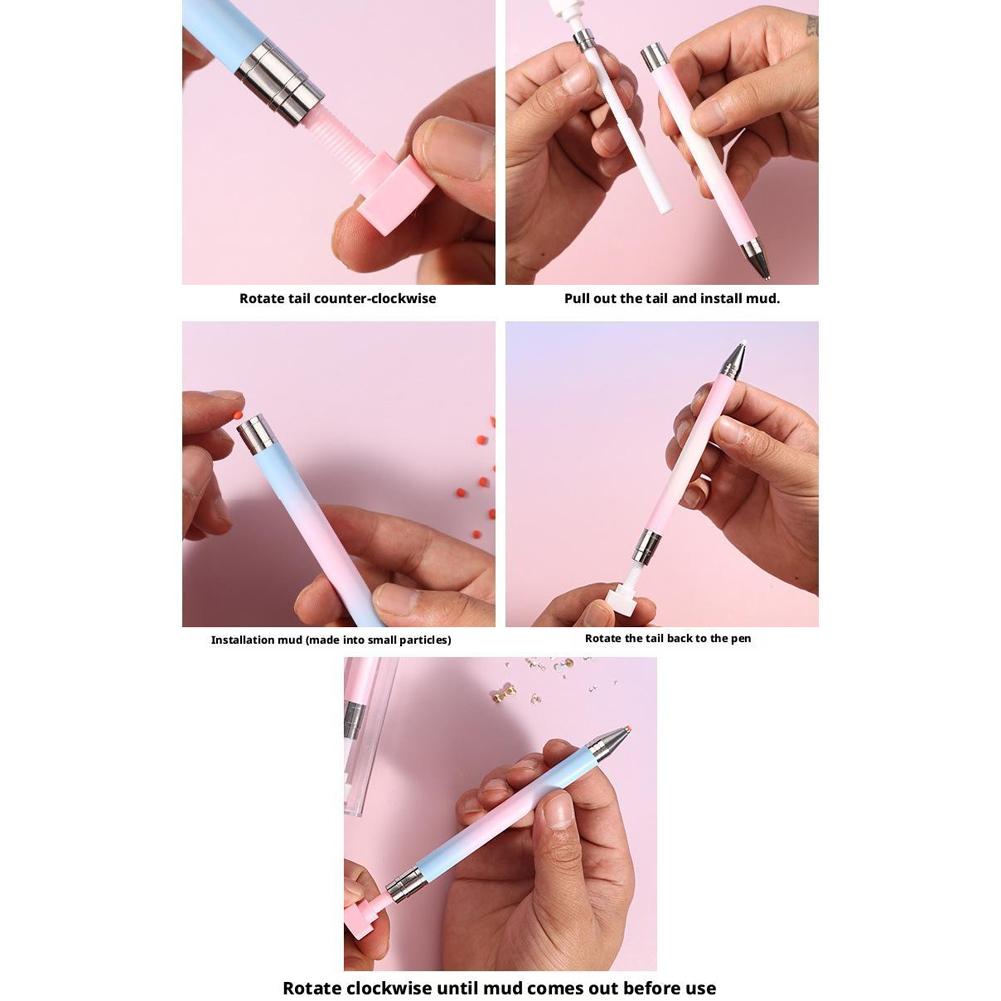 Rotate tail counter-clockwise

Pull out the tail and install mud.

Installation mud (made into small particles)

Rotate the tail back to the pen

Rotate clockwise until mud comes out before use