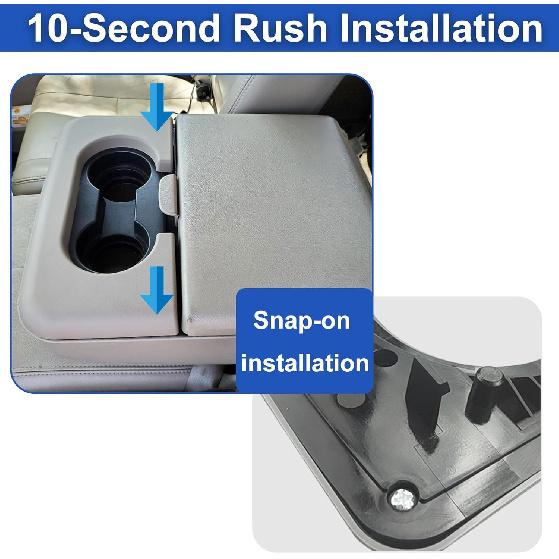 10-Second Rush Installation

Snap-on installation