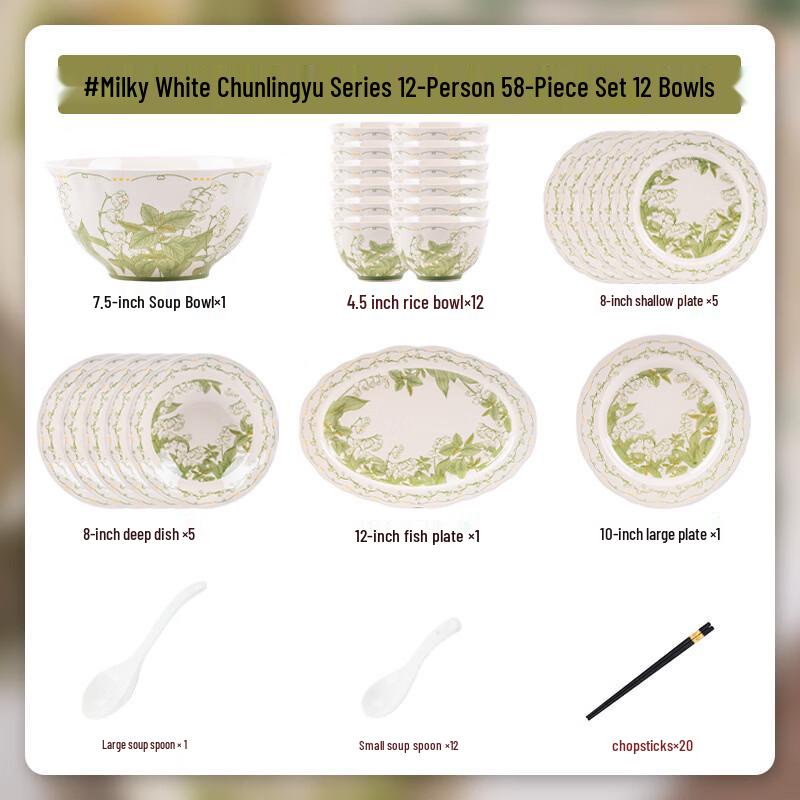 #Milky White Chunlingyu Series 12-Person 58-Piece Set 12 Bowls

7.5-inch Soup Bowl×1

4.5 inch rice bowl×12

8-inch shallow plate ×5

8-inch deep dish ×5

12-inch fish plate ×1

10-inch large plate ×1

Large soup spoon × 1

Small soup spoon ×12

chopsticks×20