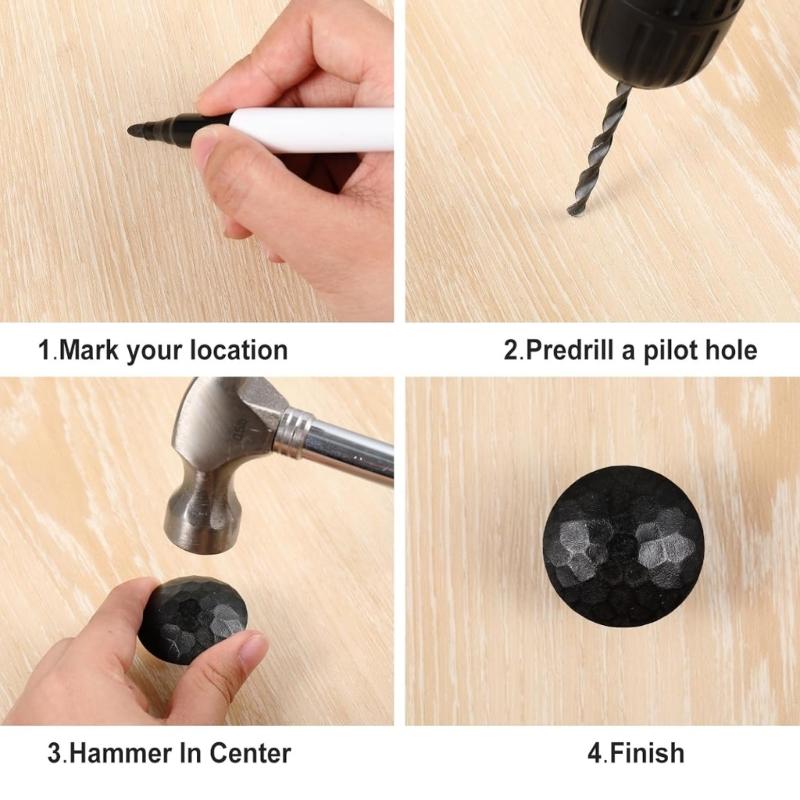 1.Mark your location

2.Predrill a pilot hole

3.Hammer In Center

4.Finish