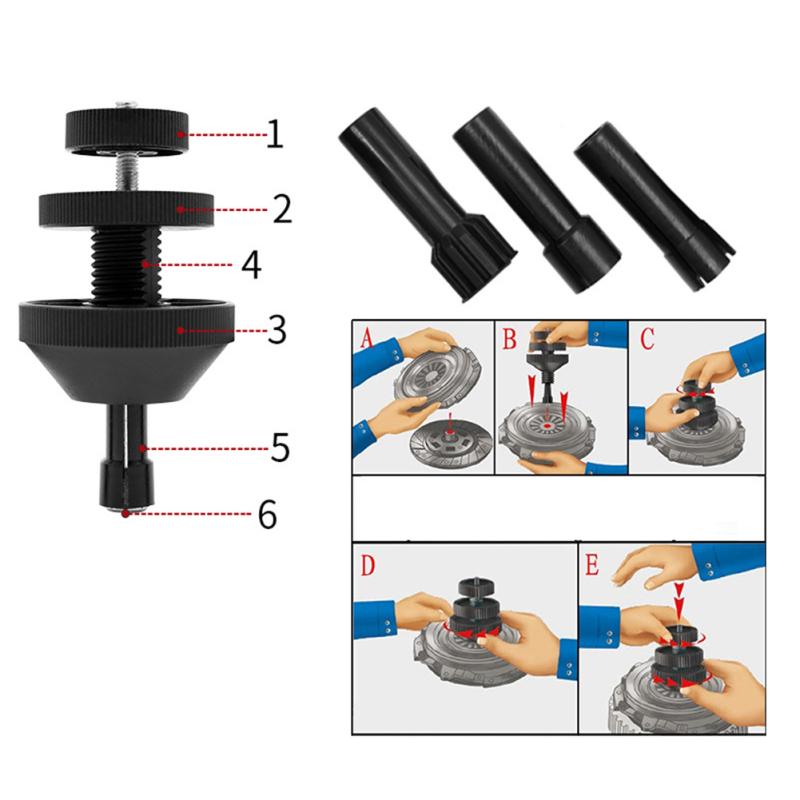 1
2
4
3
5
6

A
B
C
D
E