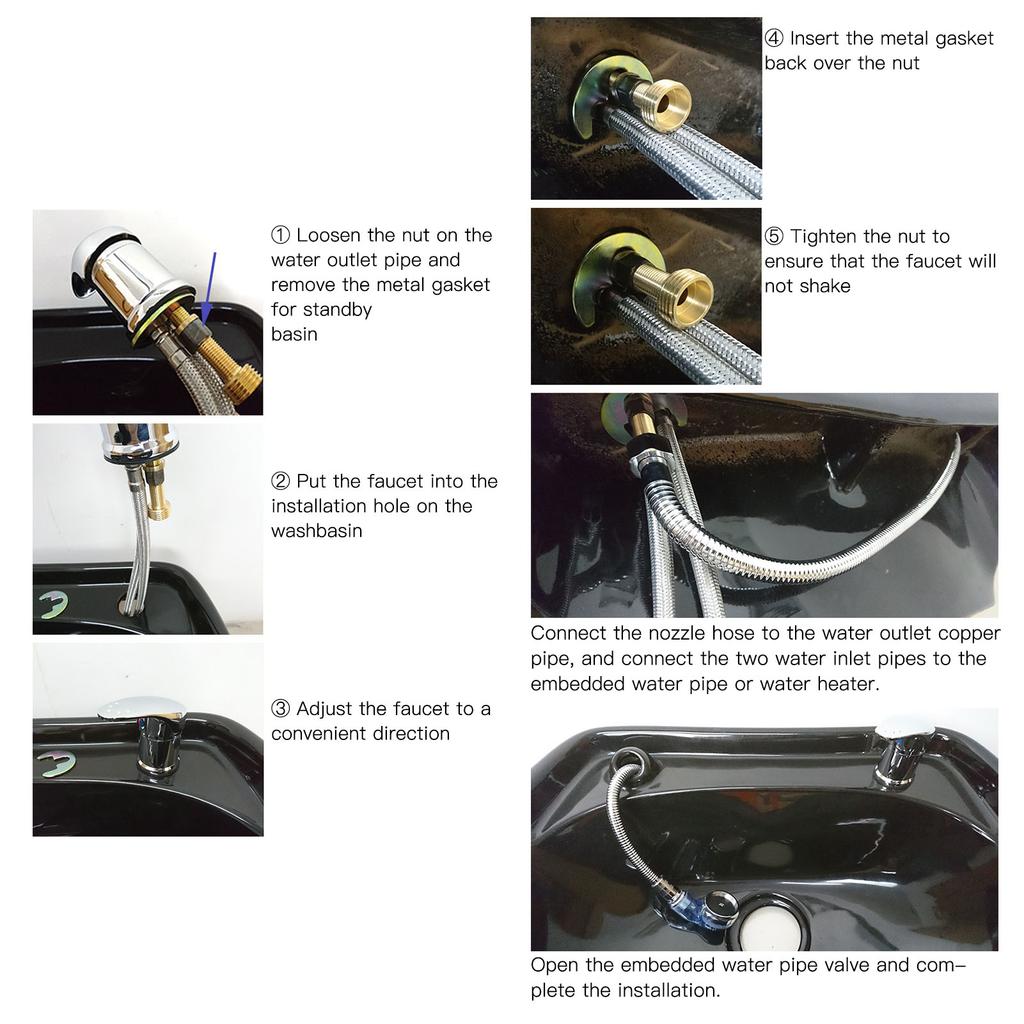 ① Loosen the nut on the water outlet pipe and remove the metal gasket for standby basin

② Put the faucet into the installation hole on the washbasin

③ Adjust the faucet to a convenient direction

④ Insert the metal gasket back over the nut

⑤ Tighten the nut to ensure that the faucet will not shake

Connect the nozzle hose to the water outlet copper pipe, and connect the two water inlet pipes to the embedded water pipe or water heater.

Open the embedded water pipe valve and complete the installation.