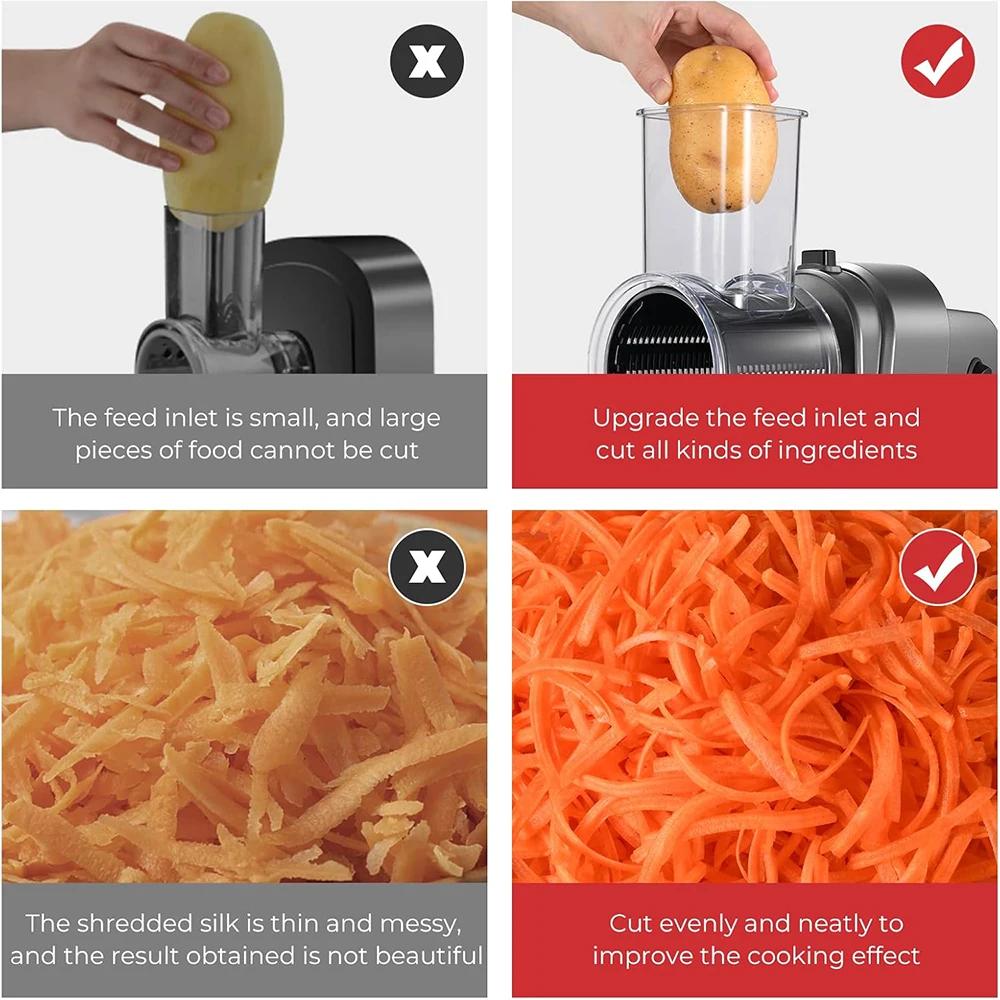 The feed inlet is small, and large pieces of food cannot be cut

Upgrade the feed inlet and cut all kinds of ingredients

The shredded silk is thin and messy, and the result obtained is not beautiful

Cut evenly and neatly to improve the cooking effect