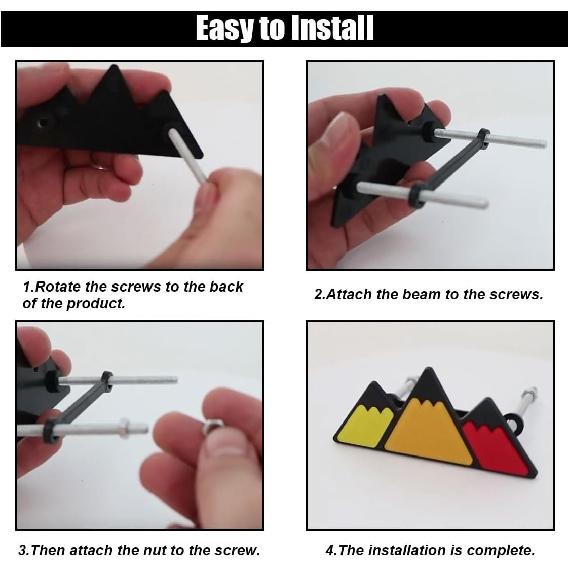 Easy to Install

1.Rotate the screws to the back of the product.

2.Attach the beam to the screws.

3.Then attach the nut to the screw.

4.The installation is complete.