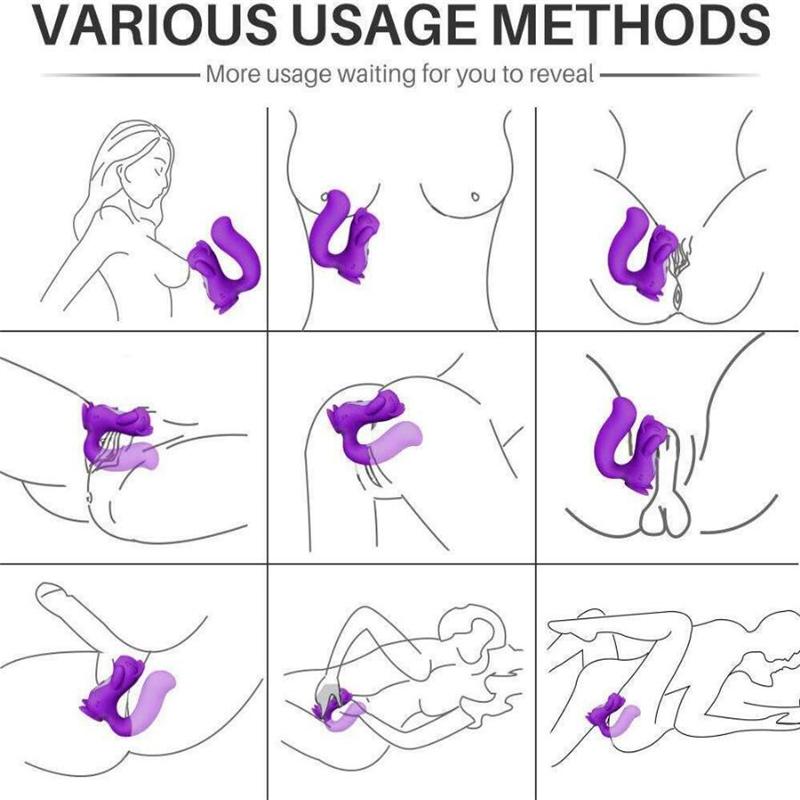 VARIOUS USAGE METHODS

More usage waiting for you to reveal