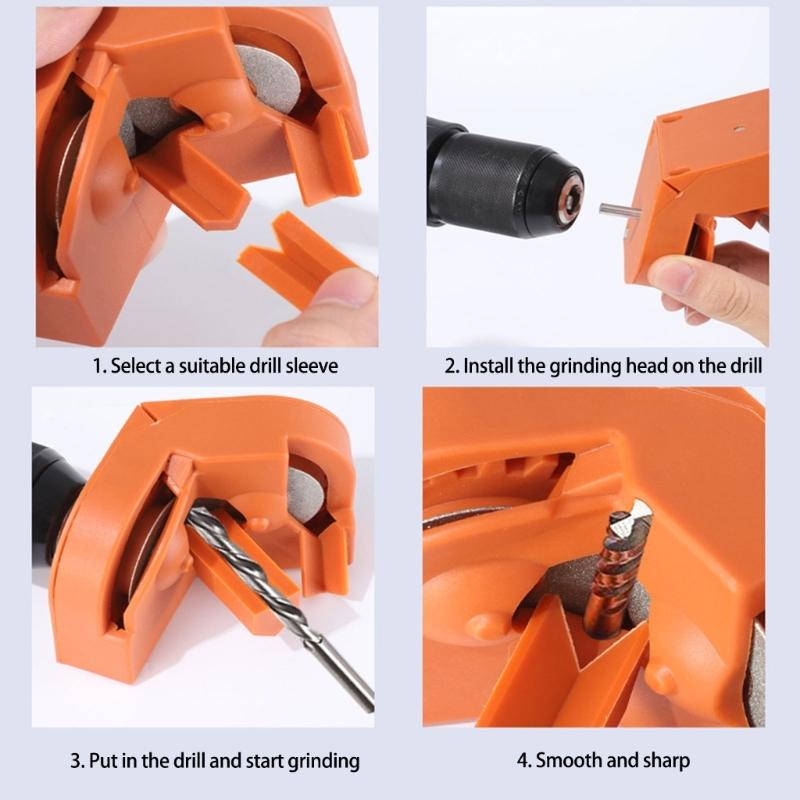 1. Select a suitable drill sleeve

2. Install the grinding head on the drill

3. Put in the drill and start grinding

4. Smooth and sharp