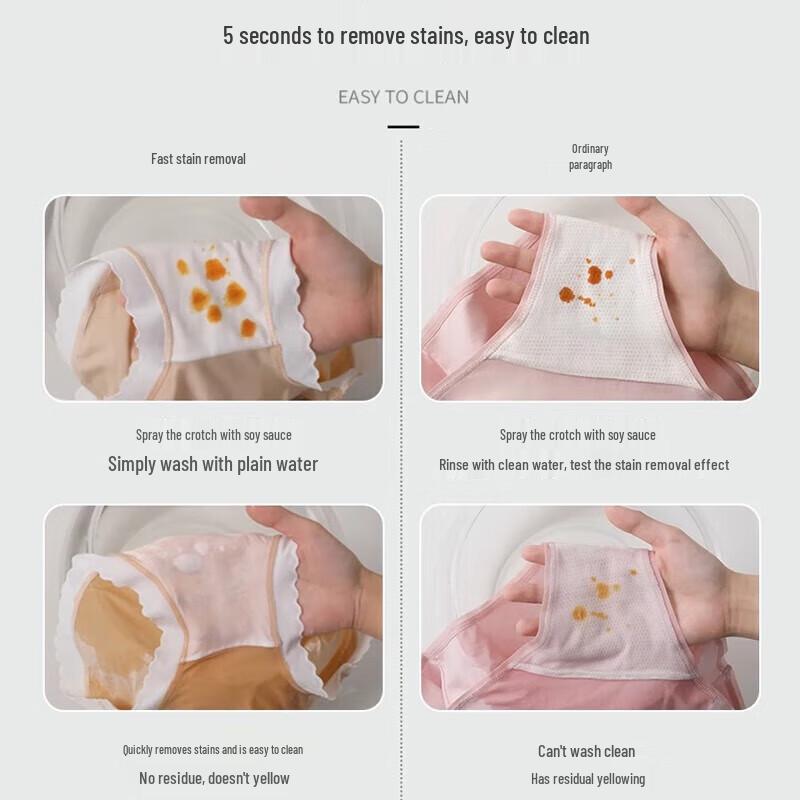 5 seconds to remove stains, easy to clean

EASY TO CLEAN

Fast stain removal

Spray the crotch with soy sauce

Simply wash with plain water

Quickly removes stains and is easy to clean

No residue, doesn't yellow

Ordinary paragraph

Spray the crotch with soy sauce

Rinse with clean water, test the stain removal effect

Can't wash clean

Has residual yellowing