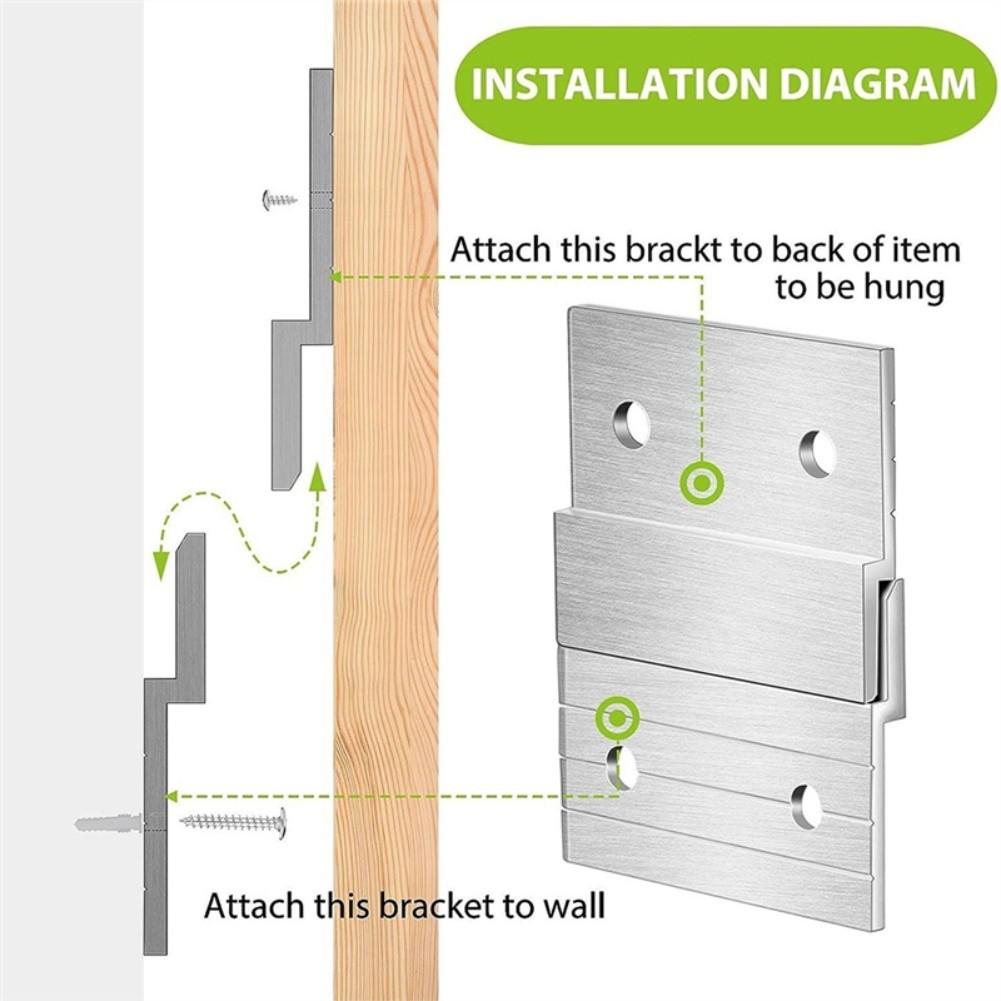 INSTALLATION DIAGRAM

Attach this brackt to back of item to be hung

Attach this bracket to wall