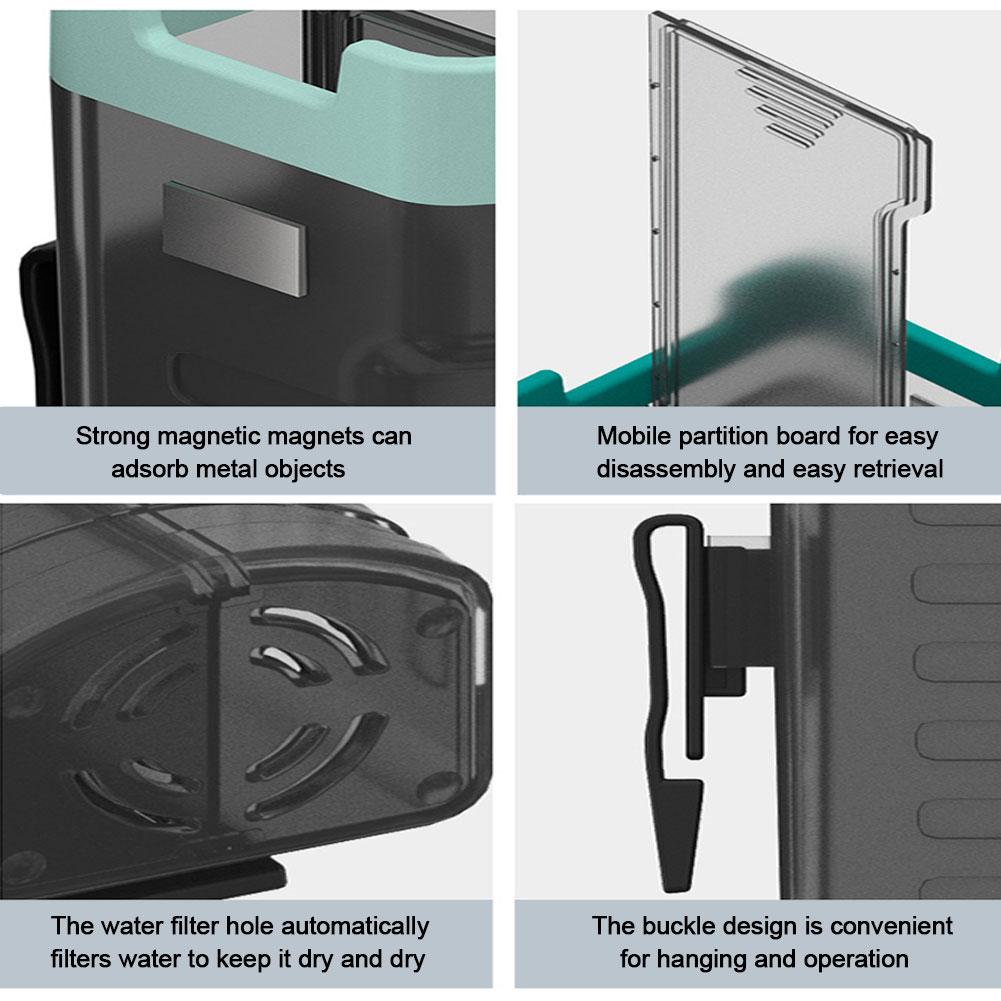 Strong magnetic magnets can adsorb metal objects

Mobile partition board for easy disassembly and easy retrieval

The water filter hole automatically filters water to keep it dry and dry

The buckle design is convenient for hanging and operation