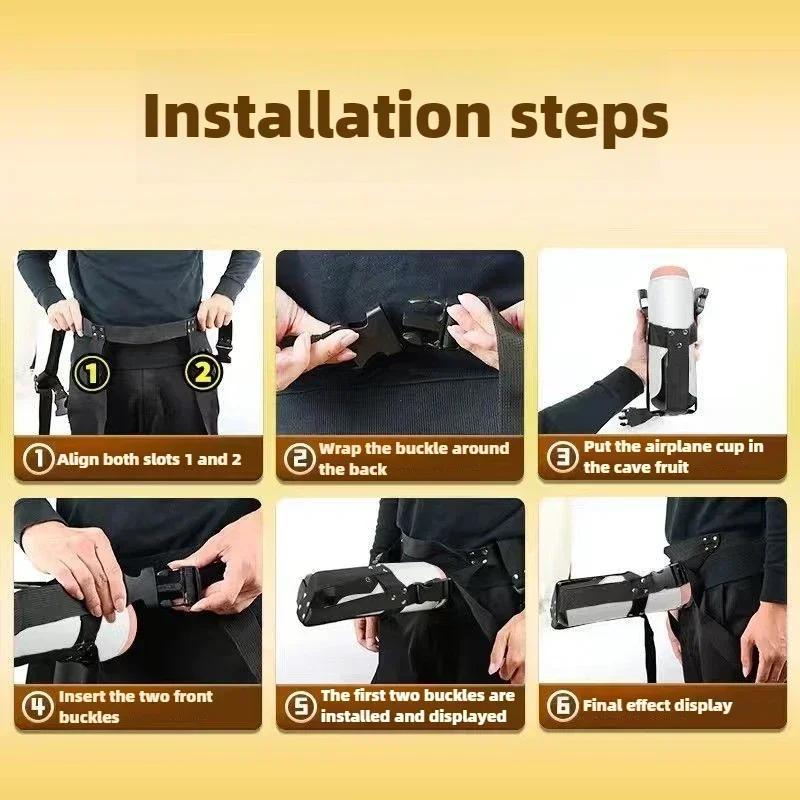 Installation steps

1 2

1 Align both slots 1 and 2

2 Wrap the buckle around the back

3 Put the airplane cup in the cave fruit

4 Insert the two front buckles

5 The first two buckles are installed and displayed

6 Final effect display